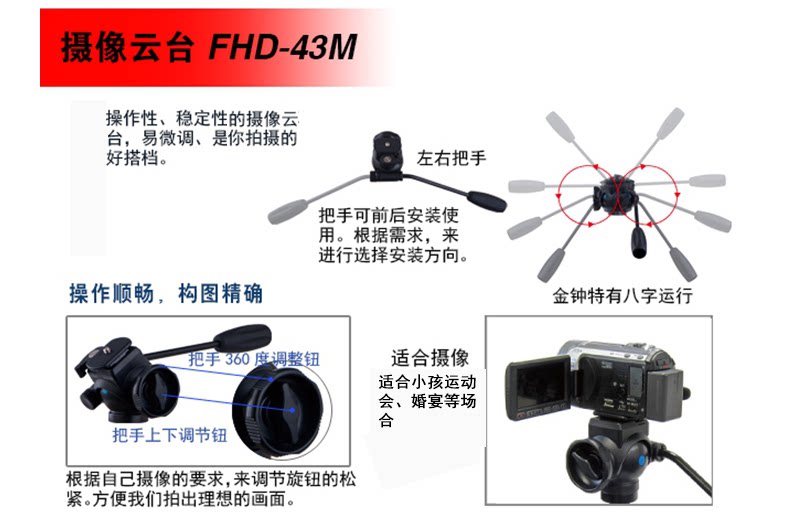 摄像云台 FHD-43M

操作性、稳定性的摄像云台，易微调、是你拍摄的好搭档。

左右把手

把手可前后安装使用。根据需求，来进行选择安装方向。

金钟特有八字运行

操作顺畅，构图精确

把手 360 度调整钮

把手上下调节钮

根据自己摄像的要求，来调节旋钮的松紧。方便我们拍出理想的画面。

适合摄像

适合小孩运动会、婚宴等场合