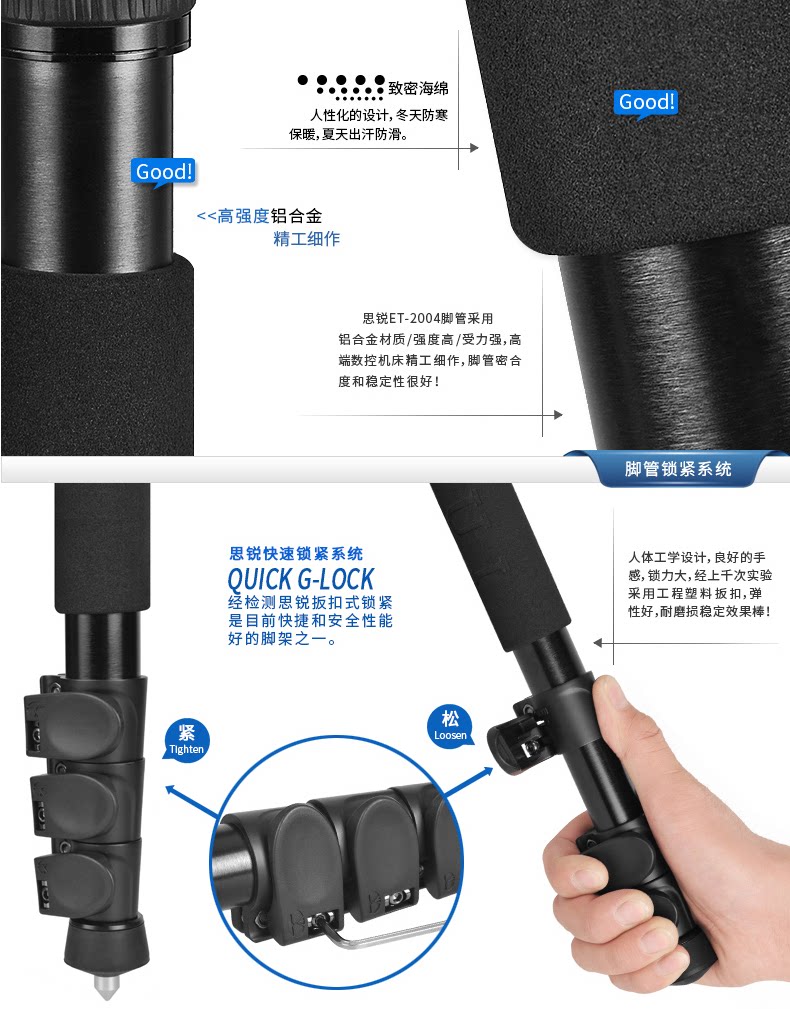 致密海绵
人性化的设计，冬天防寒保暖，夏天出汗防滑。

Good!

Good!

<<高强度铝合金
精工细作

思锐ET-2004脚管采用铝合金材质/强度高/受力强，高端数控机床精工细作，脚管密合度和稳定性很好！

脚管锁紧系统

思锐快速锁紧系统
QUICK G-LOCK
经检测思锐扳扣式锁紧是目前快捷和安全性能好的脚架之一。

人体工学设计，良好的手感，锁力大，经上千次实验采用工程塑料扳扣，弹性好，耐磨损稳定效果棒！

紧
Tighten

松
Loosen