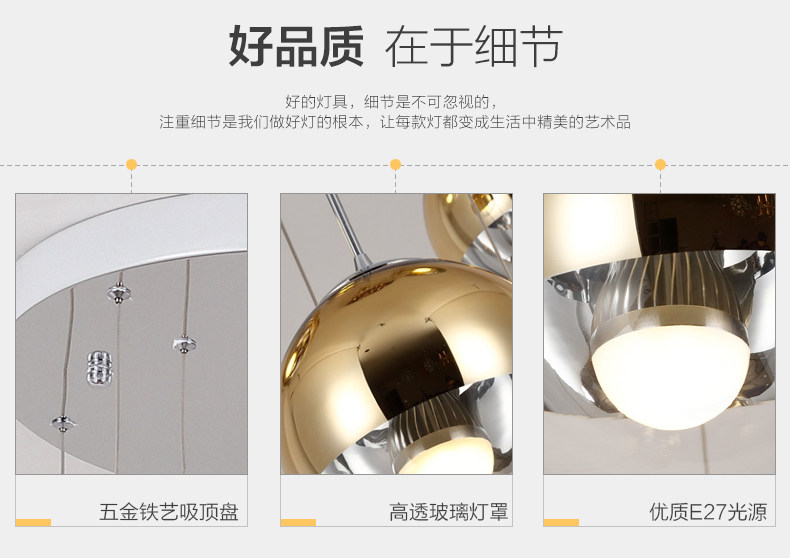 好品质 在于细节

好的灯具，细节是不可忽视的，
注重细节是我们做好灯的根本，让每款灯都变成生活中精美的艺术品

五金铁艺吸顶盘

高透玻璃灯罩

优质E27光源