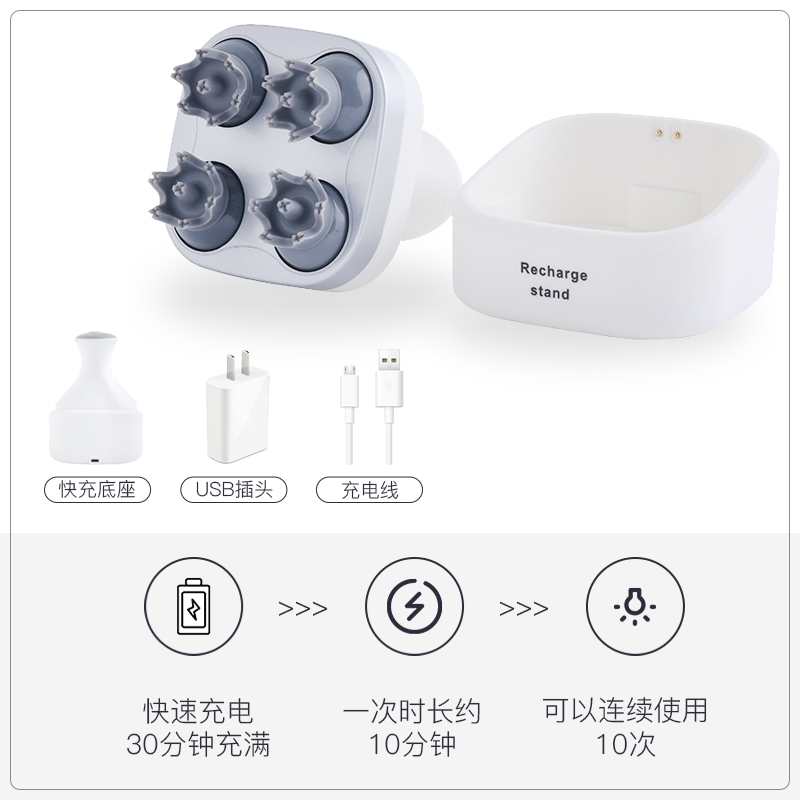 Recharge stand

快充底座

USB插头

充电线

>>>

>>>

快速充电
30分钟充满

一次时长约
10分钟

可以连续使用
10次