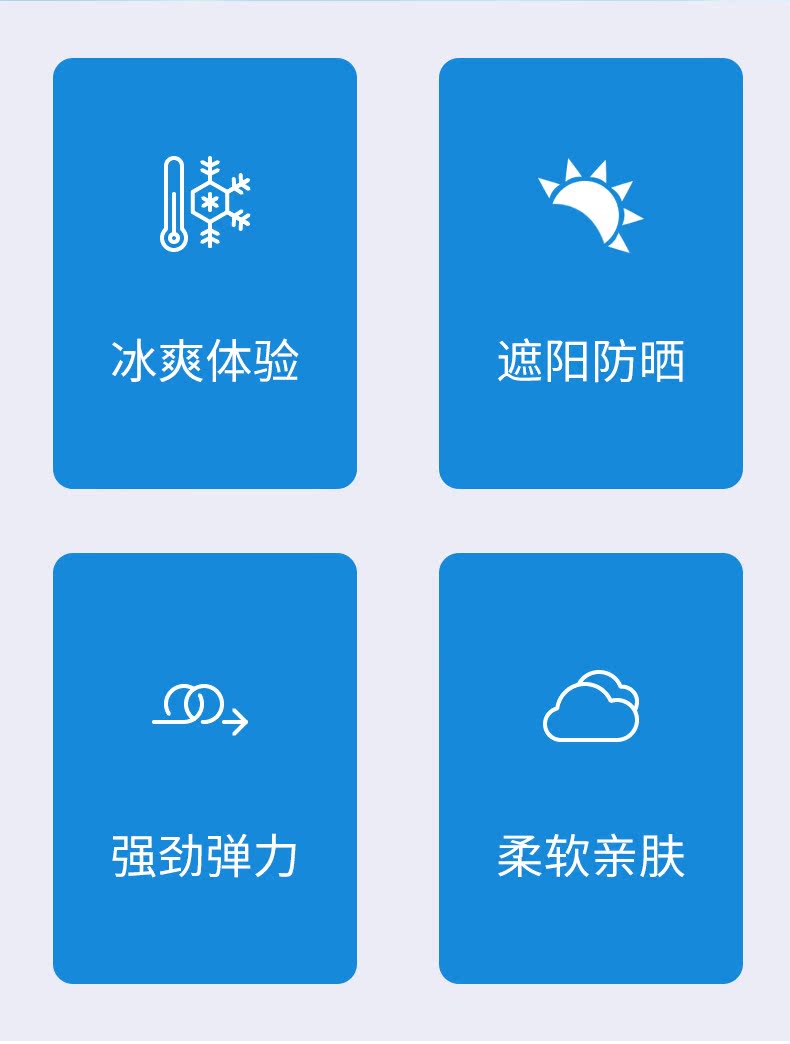 冰爽体验

遮阳防晒

强劲弹力

柔软亲肤