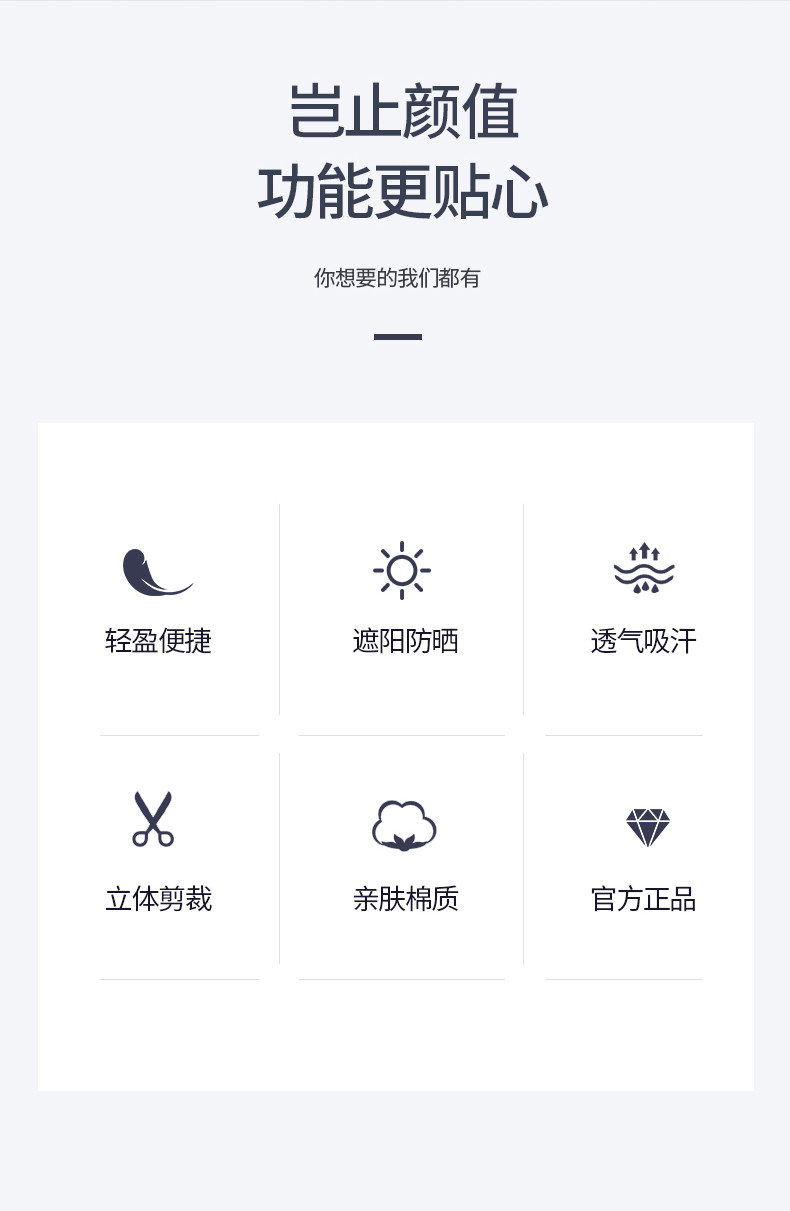 岂止颜值
功能更贴心

你想要的我们都有

轻盈便捷

遮阳防晒

透气吸汗

立体剪裁

亲肤棉质

官方正品