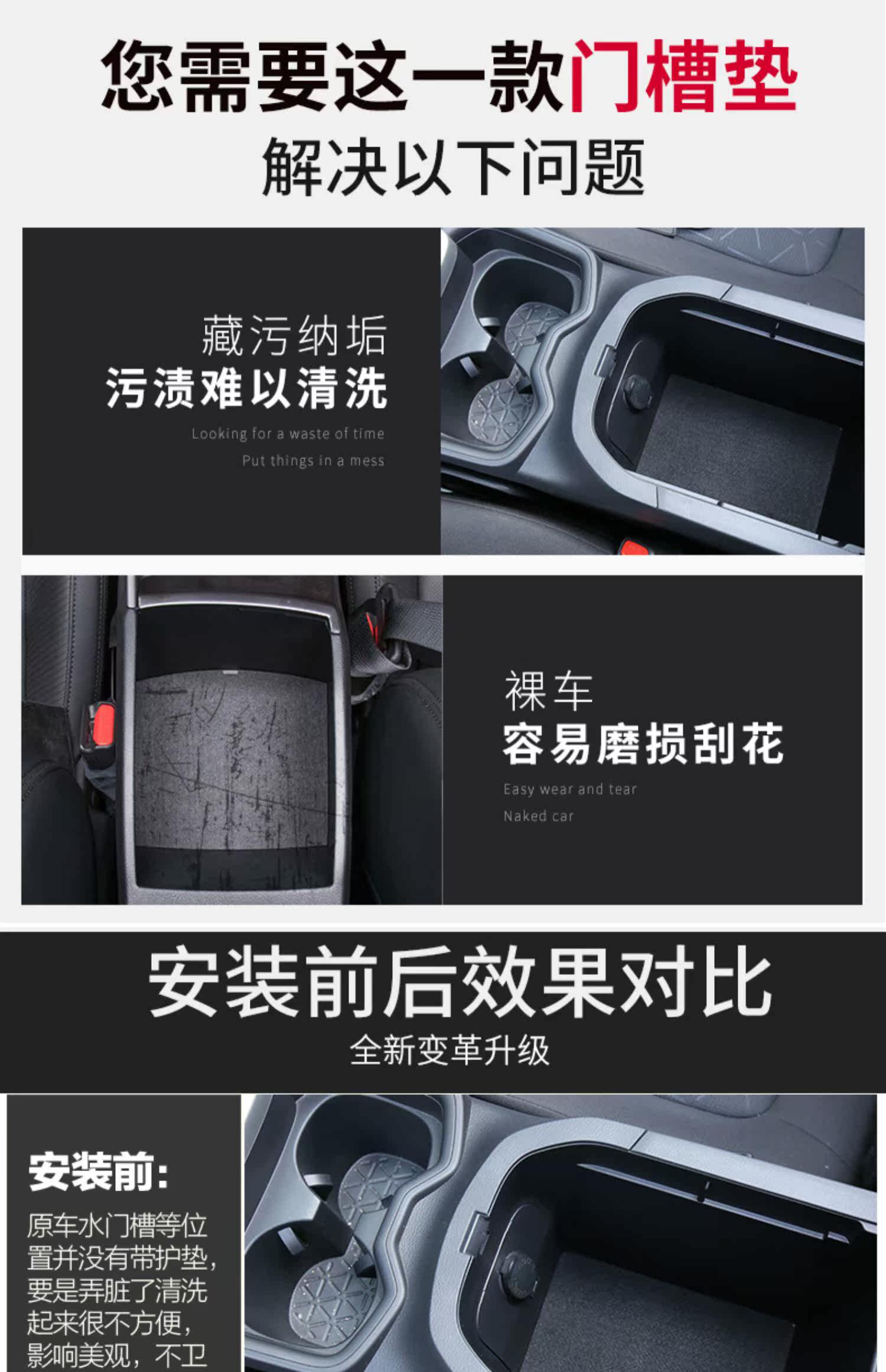 您需要这一款门槽垫
解决以下问题

藏污纳垢
污渍难以清洗
Looking for a waste of time
Put things in a mess

裸车
容易磨损刮花
Easy wear and tear
Naked car

安装前后效果对比
全新变革升级

安装前:
原车水门槽等位置并没有带护垫，要是弄脏了清洗起来很不方便，影响美观，不卫