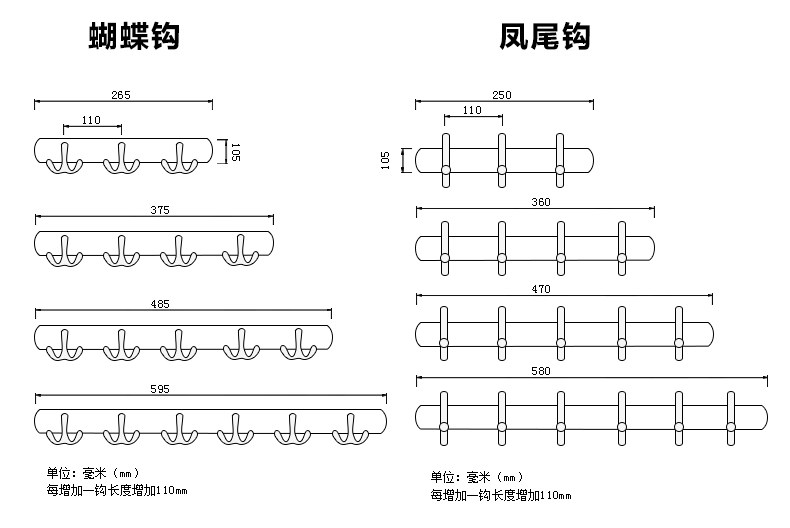 蝴蝶钩

265
110
105
375
485
595

单位：毫米（mm）
每增加一钩长度增加110mm

凤尾钩

250
110
105
360
470
580

单位：毫米（mm）
每增加一钩长度增加110mm