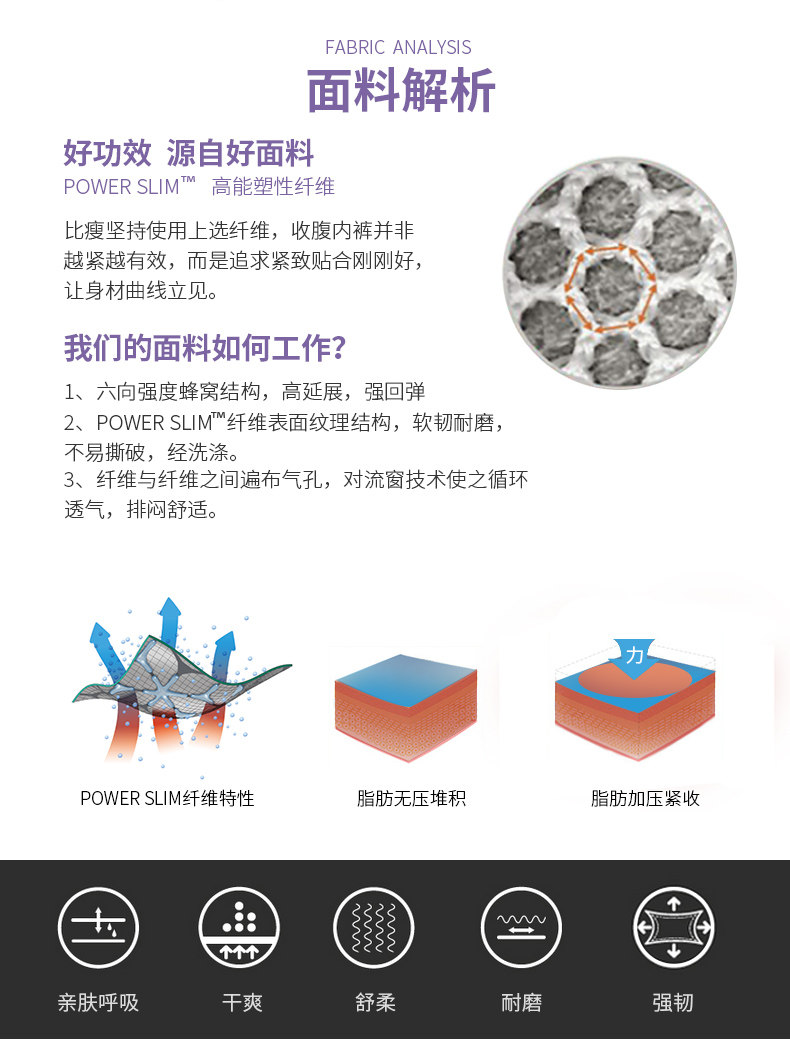 FABRIC ANALYSIS
面料解析

好功效 源自好面料
POWER SLIM™ 高能塑性纤维

比瘦坚持使用上选纤维，收腹内裤并非越紧越有效，而是追求紧致贴合刚刚好，让身材曲线立见。

我们的面料如何工作?

1、六向强度蜂窝结构，高延展，强回弹
2、POWER SLIM™纤维表面纹理结构，软韧耐磨，不易撕破，经洗涤。
3、纤维与纤维之间遍布气孔，对流窗技术使之循环透气，排闷舒适。

力

POWER SLIM纤维特性
脂肪无压堆积
脂肪加压紧收

亲肤呼吸
干爽
舒柔
耐磨
强韧