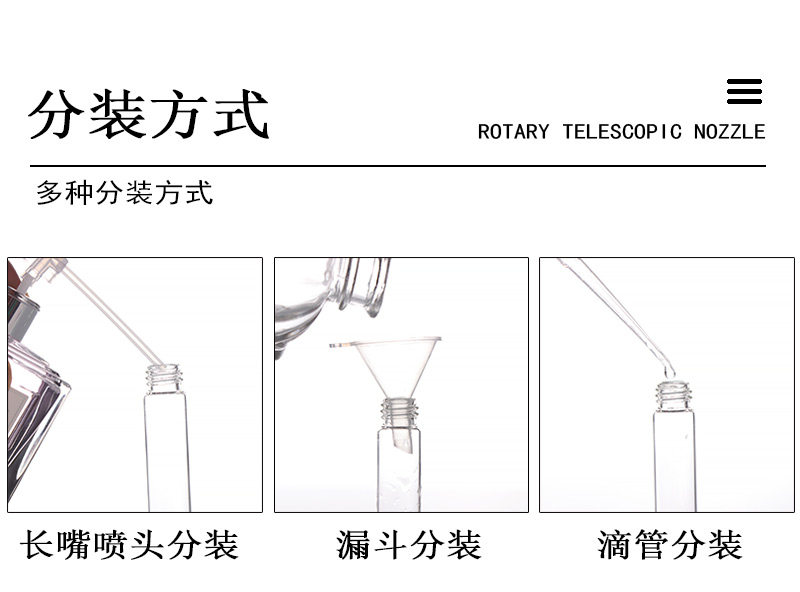 分装方式

ROTARY TELESCOPIC NOZZLE

多种分装方式

长嘴喷头分装

漏斗分装

滴管分装