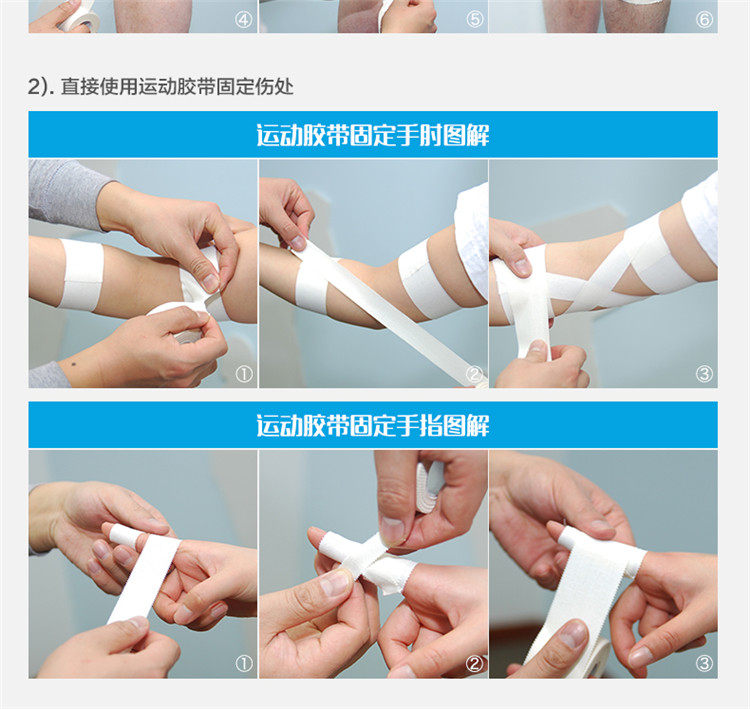 ④ ⑤ ⑥

2). 直接使用运动胶带固定伤处

运动胶带固定手肘图解

① ② ③

运动胶带固定手指图解

① ② ③