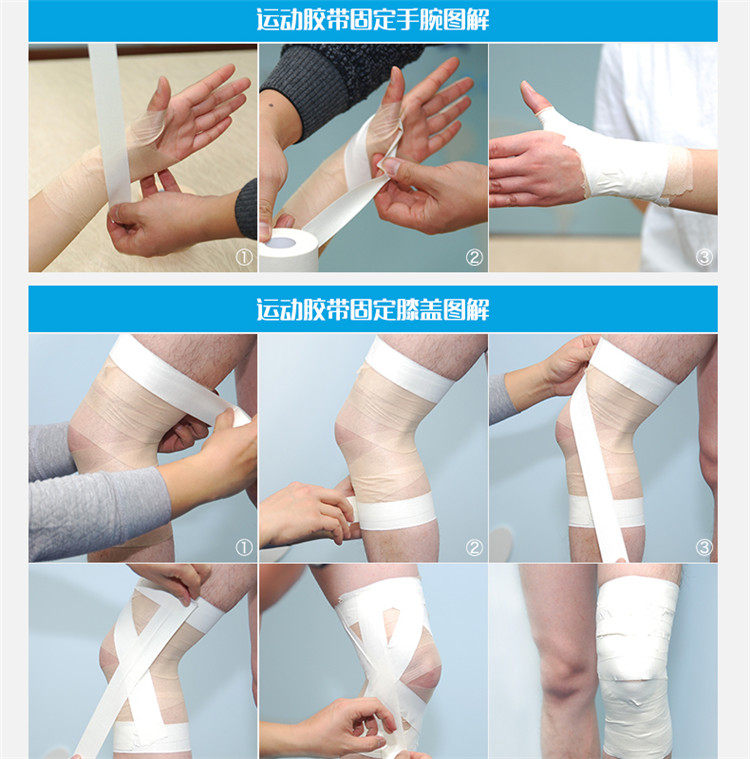 运动胶带固定手腕图解

①

②

③

运动胶带固定膝盖图解

①

②

③