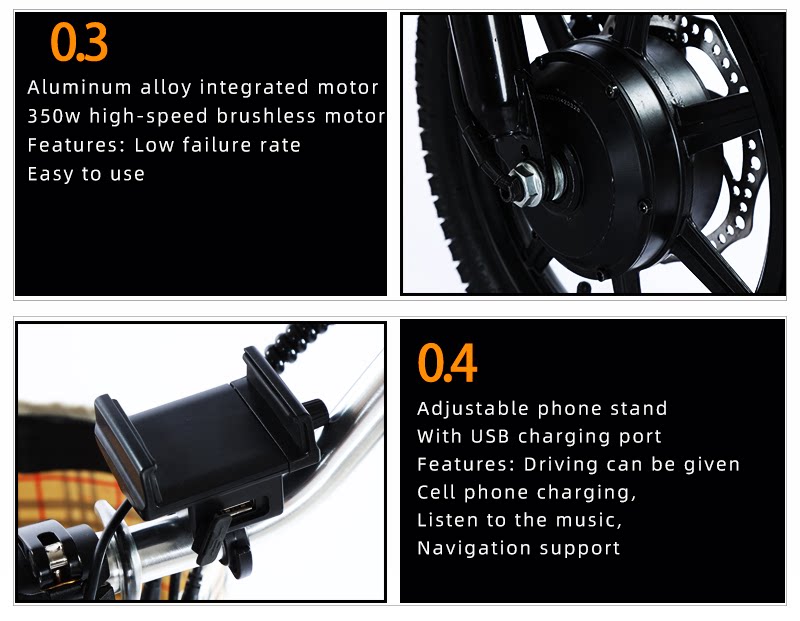 0.3

Aluminum alloy integrated motor
350w high-speed brushless motor
Features: Low failure rate
Easy to use

0.4

Adjustable phone stand
With USB charging port
Features: Driving can be given
Cell phone charging,
Listen to the music,
Navigation support