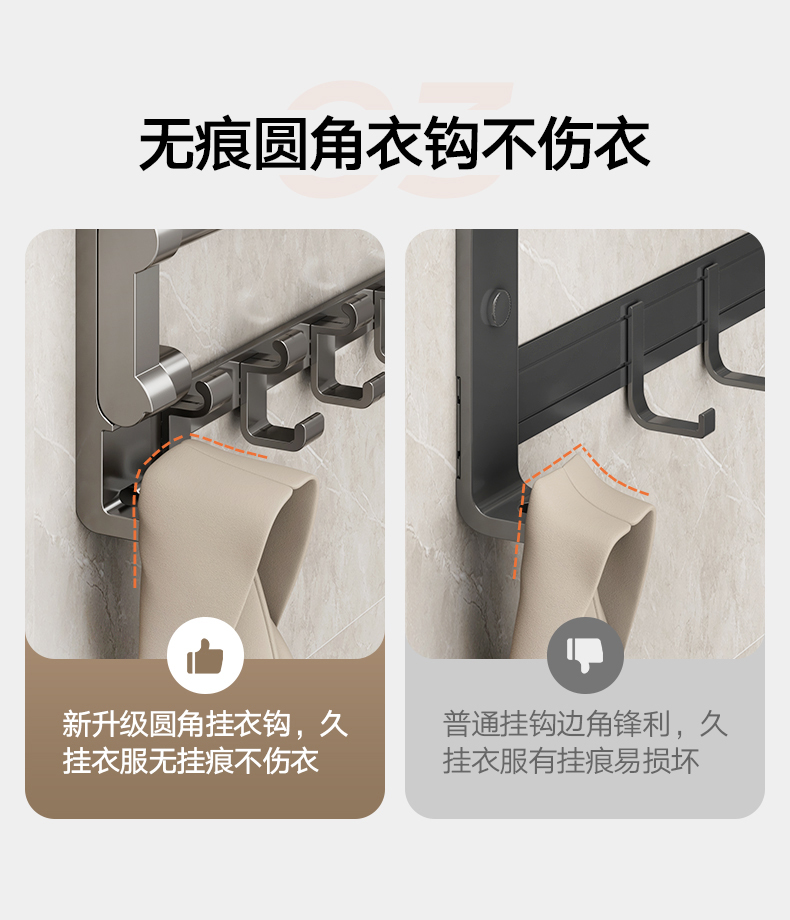 03

无痕圆角衣钩不伤衣

新升级圆角挂衣钩，久挂衣服无挂痕不伤衣

普通挂钩边角锋利，久挂衣服有挂痕易损坏