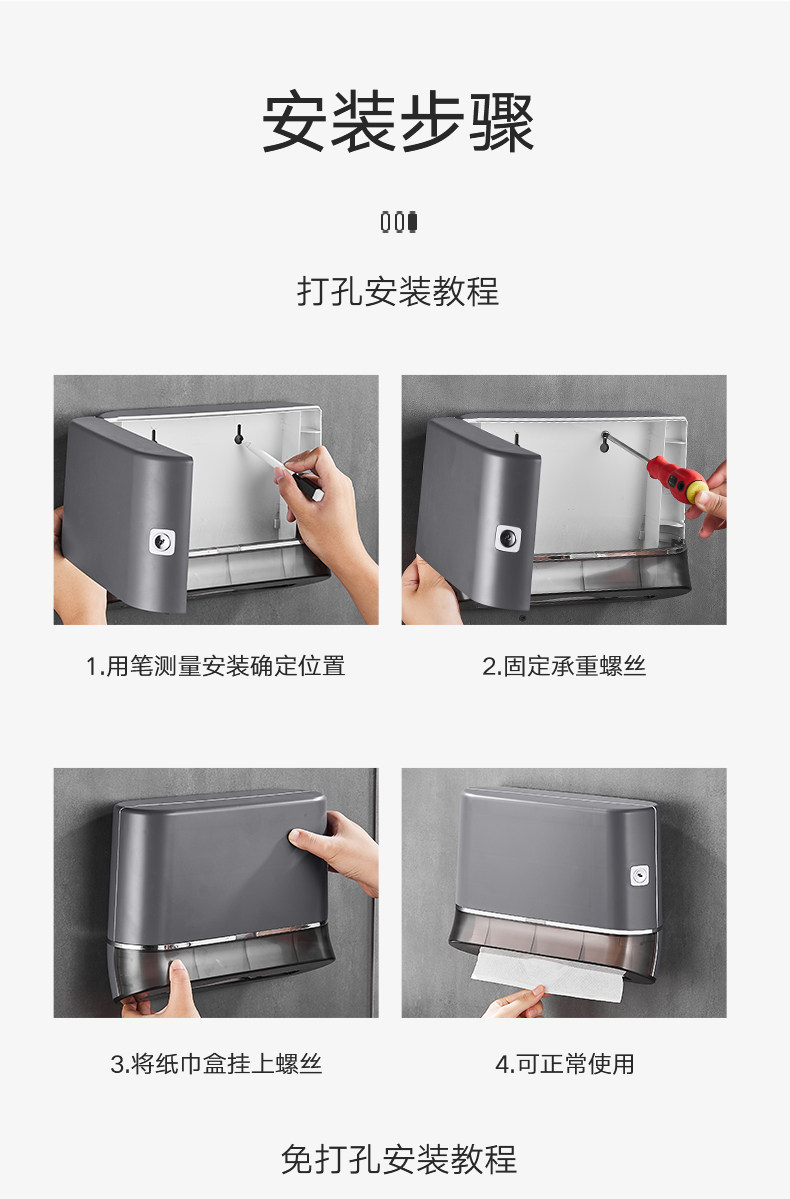 安装步骤

打孔安装教程

1.用笔测量安装确定位置

2.固定承重螺丝

3.将纸巾盒挂上螺丝

4.可正常使用

免打孔安装教程