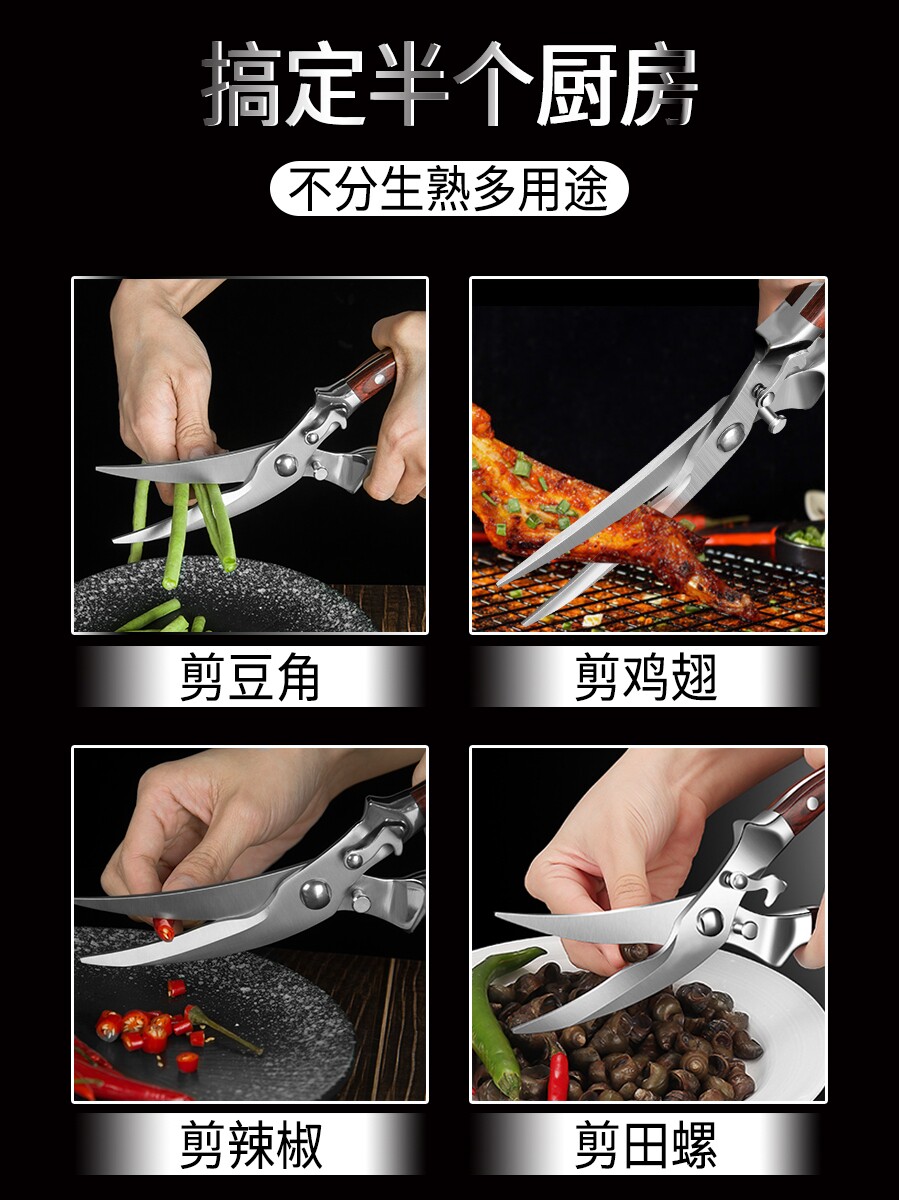 搞定半个厨房

不分生熟多用途

剪豆角

剪鸡翅

剪辣椒

剪田螺