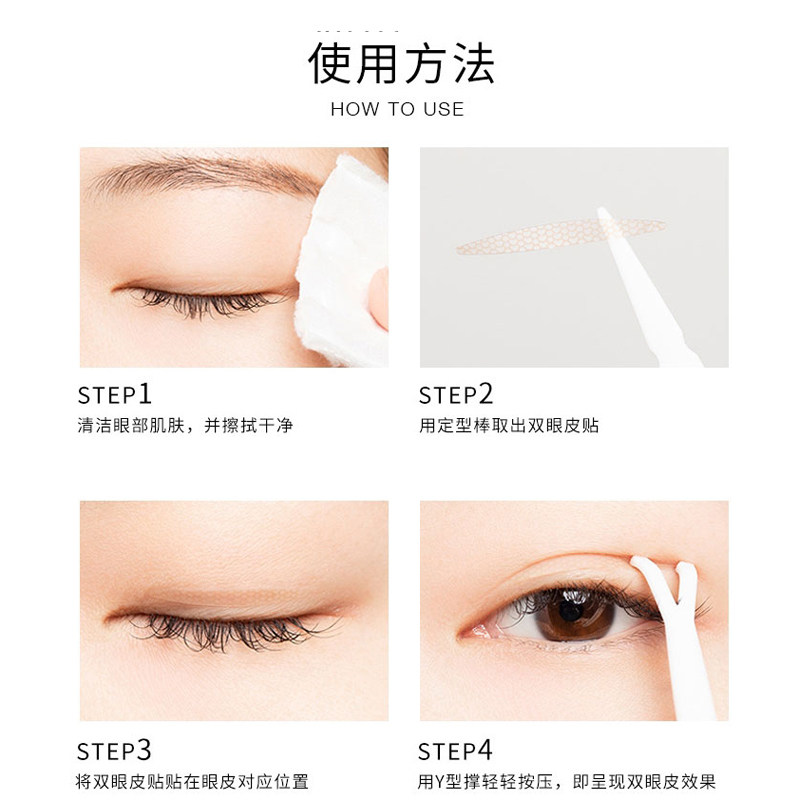 使用方法
HOW TO USE

STEP1
清洁眼部肌肤，并擦拭干净

STEP2
用定型棒取出双眼皮贴

STEP3
将双眼皮贴贴在眼皮对应位置

STEP4
用Y型撑轻轻按压，即呈现双眼皮效果