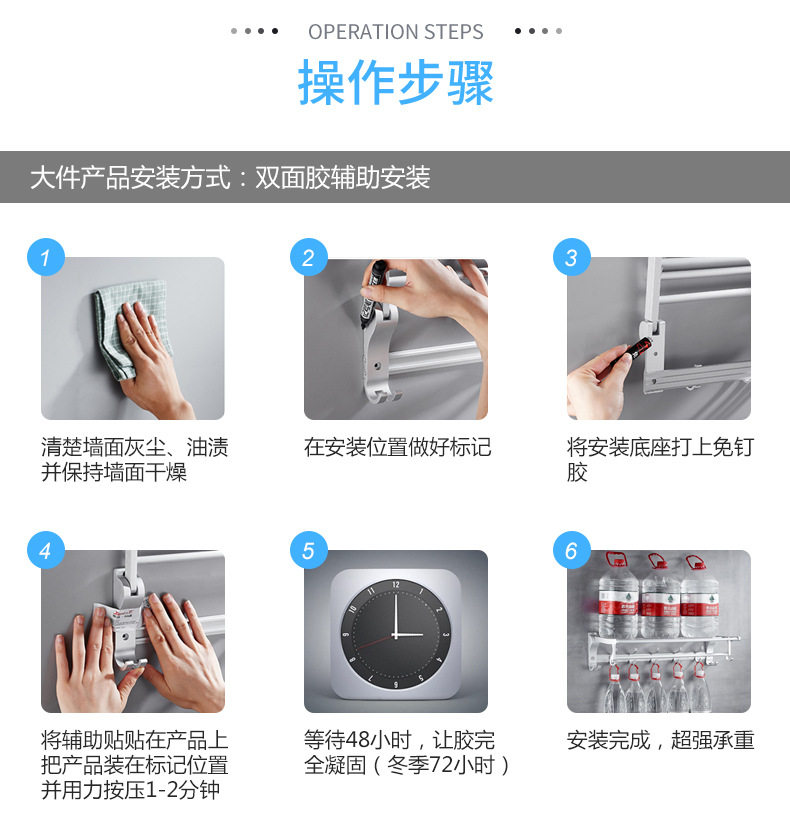 OPERATION STEPS

操作步骤

大件产品安装方式：双面胶辅助安装

1

清楚墙面灰尘、油渍并保持墙面干燥

2

在安装位置做好标记

3

将安装底座打上免钉胶

4

将辅助贴贴在产品上把产品装在标记位置并用力按压1-2分钟

5

12 1 2 3 4 5 6 7 8 9 10 11

等待48小时，让胶完全凝固（冬季72小时）

6

安装完成，超强承重