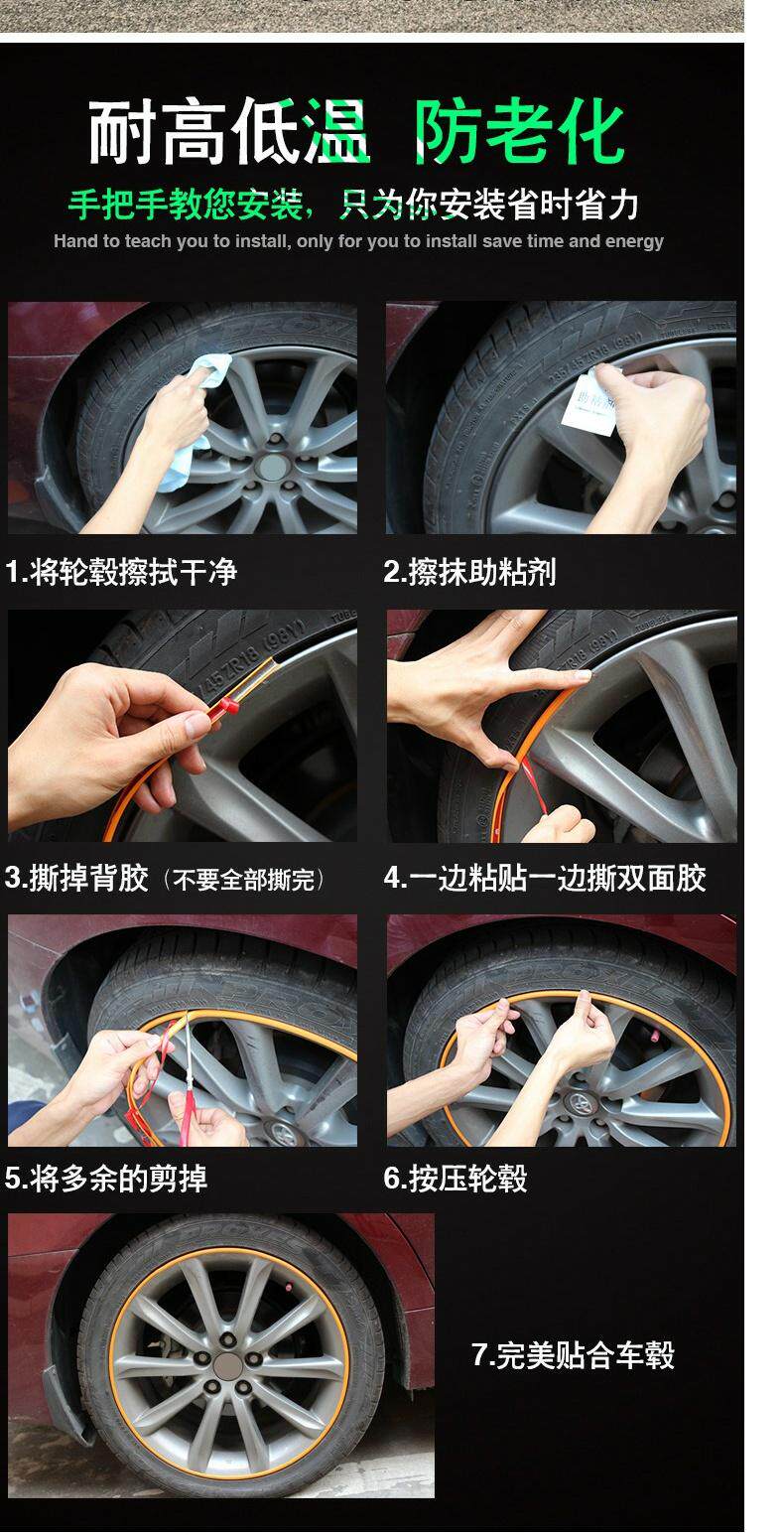 耐高低温 防老化

手把手教您安装，只为你安装省时省力

Hand to teach you to install, only for you to install save time and energy

1.将轮毂擦拭干净

2.擦抹助粘剂

3.撕掉背胶（不要全部撕完）

4.一边粘贴一边撕双面胶

5.将多余的剪掉

6.按压轮毂

7.完美贴合车毂