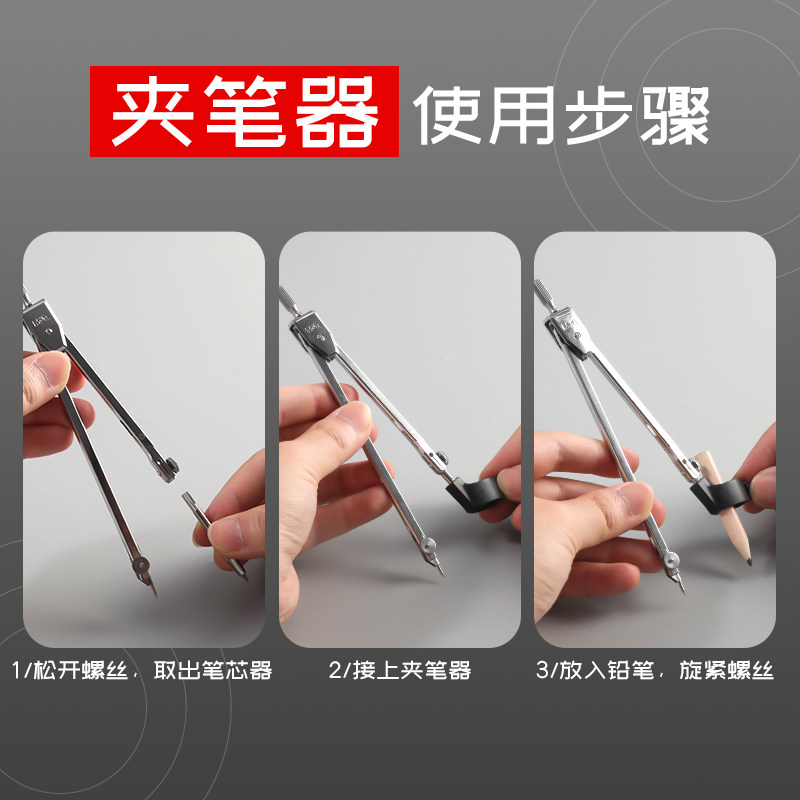 夹笔器 使用步骤

1/松开螺丝，取出笔芯器

2/接上夹笔器

3/放入铅笔，旋紧螺丝