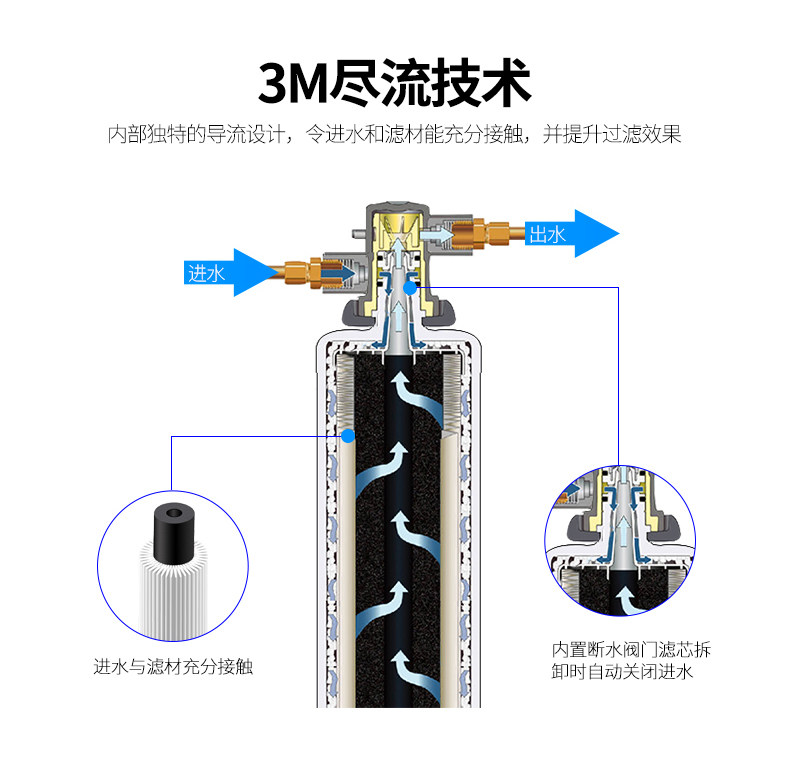 3M尽流技术

内部独特的导流设计，令进水和滤材能充分接触，并提升过滤效果

出水

进水

进水与滤材充分接触

内置断水阀门滤芯拆卸时自动关闭进水