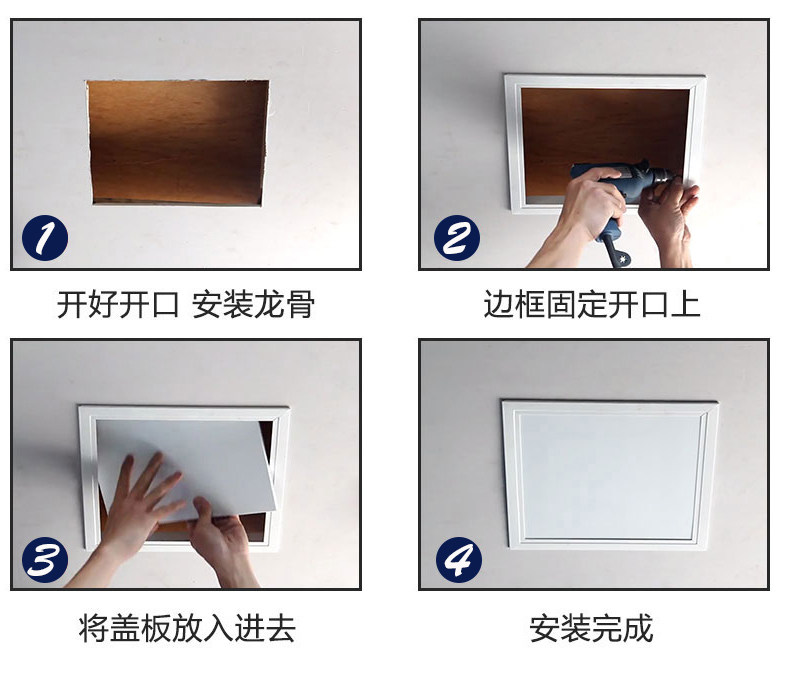 1

开好开口 安装龙骨

2

边框固定开口上

3

将盖板放入进去

4

安装完成