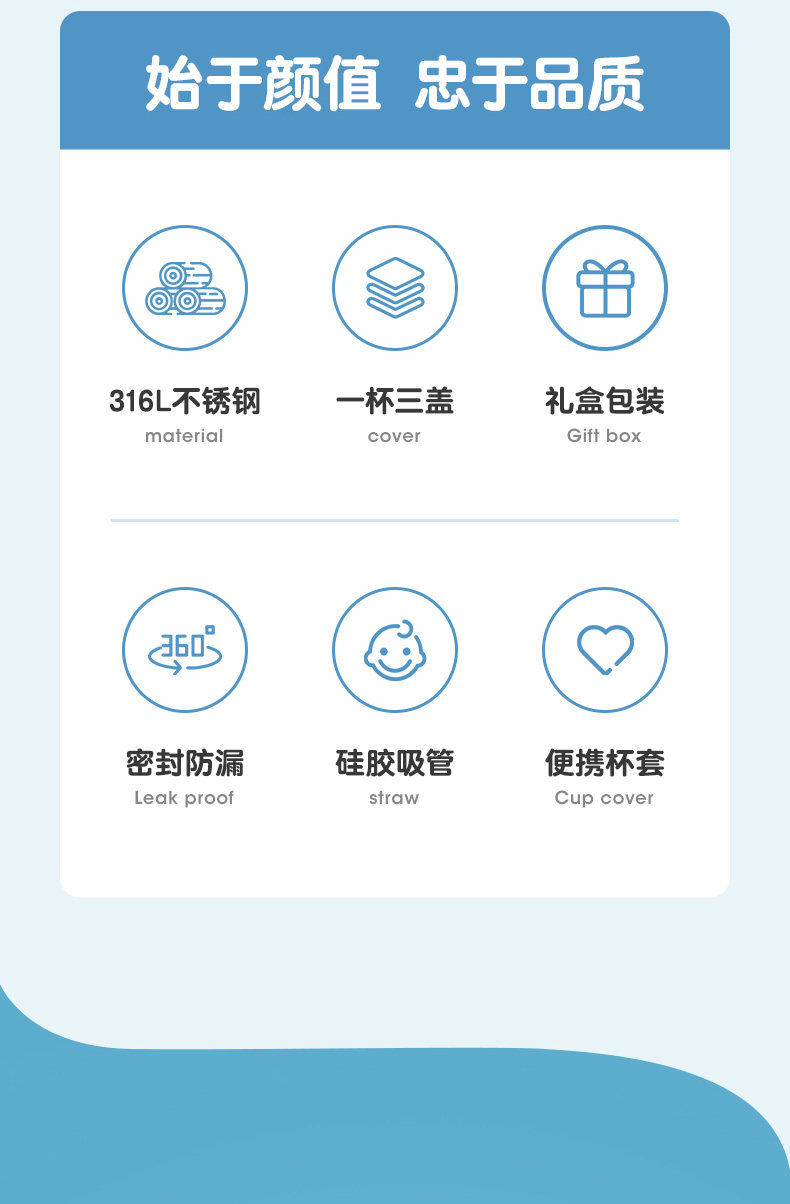 始于颜值 忠于品质

316L不锈钢
material

一杯三盖
cover

礼盒包装
Gift box

360°

密封防漏
Leak proof

硅胶吸管
straw

便携杯套
Cup cover