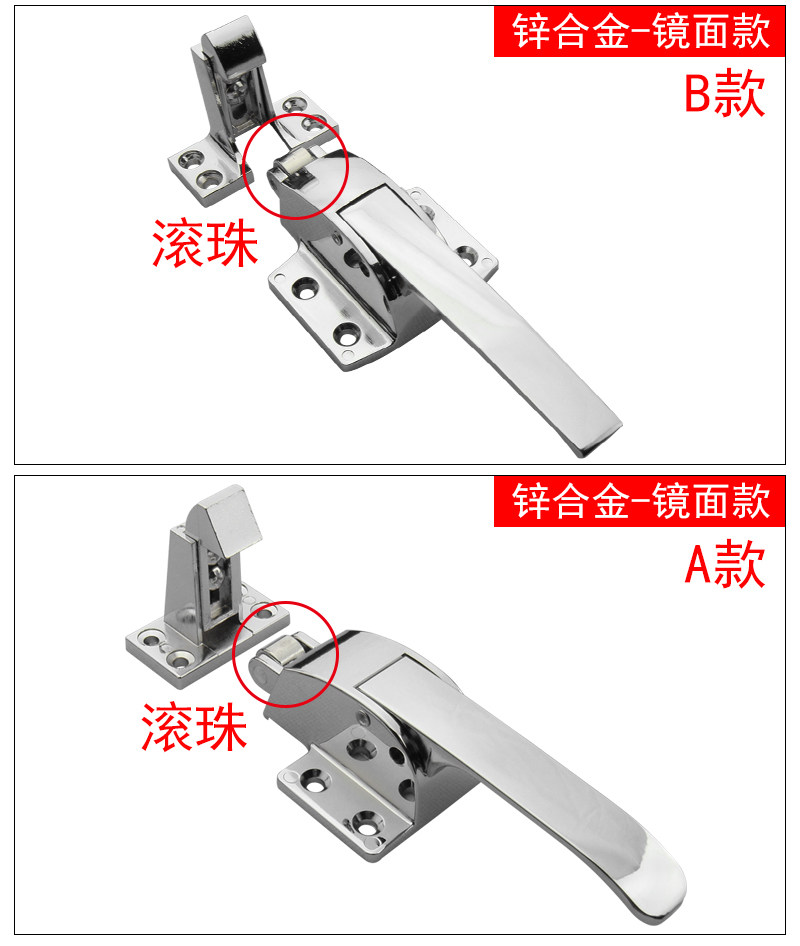 锌合金-镜面款

B款

滚珠

锌合金-镜面款

A款

滚珠