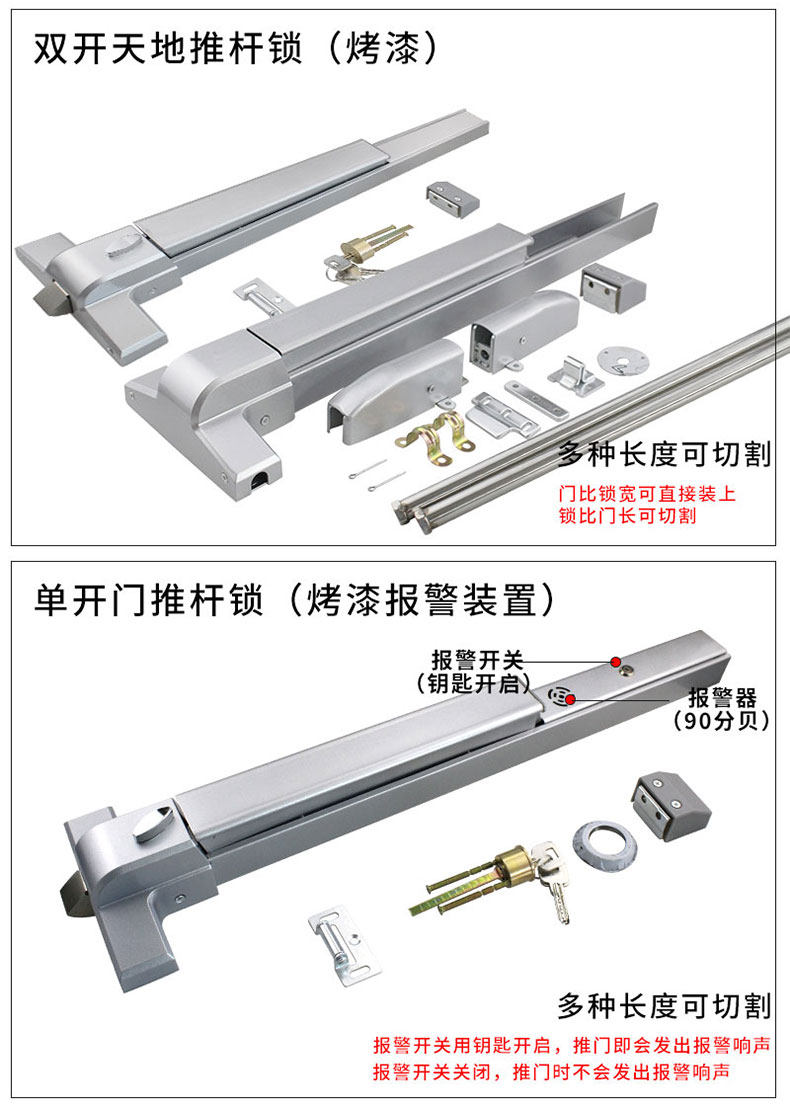 双开天地推杆锁（烤漆）

多种长度可切割

门比锁宽可直接装上
锁比门长可切割

单开门推杆锁（烤漆报警装置）

报警开关
（钥匙开启）

报警器
（90分贝）

多种长度可切割

报警开关用钥匙开启，推门即会发出报警响声
报警开关关闭，推门时不会发出报警响声