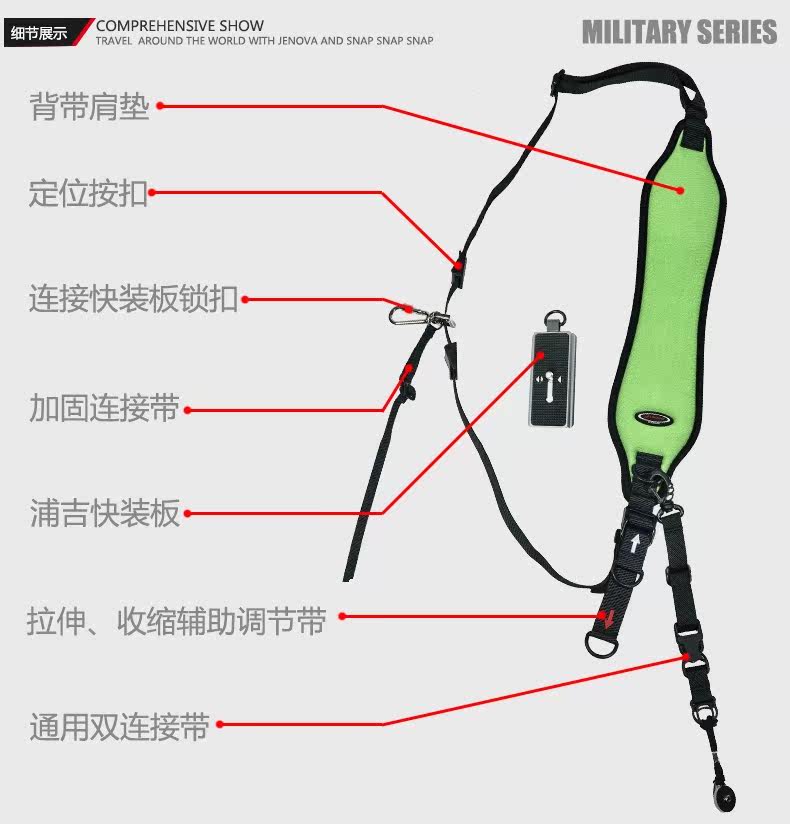 细节展示 COMPREHENSIVE SHOW
TRAVEL AROUND THE WORLD WITH JENOVA AND SNAP SNAP SNAP

MILITARY SERIES

背带肩垫

定位按扣

连接快装板锁扣

加固连接带

浦吉快装板

拉伸、收缩辅助调节带

通用双连接带