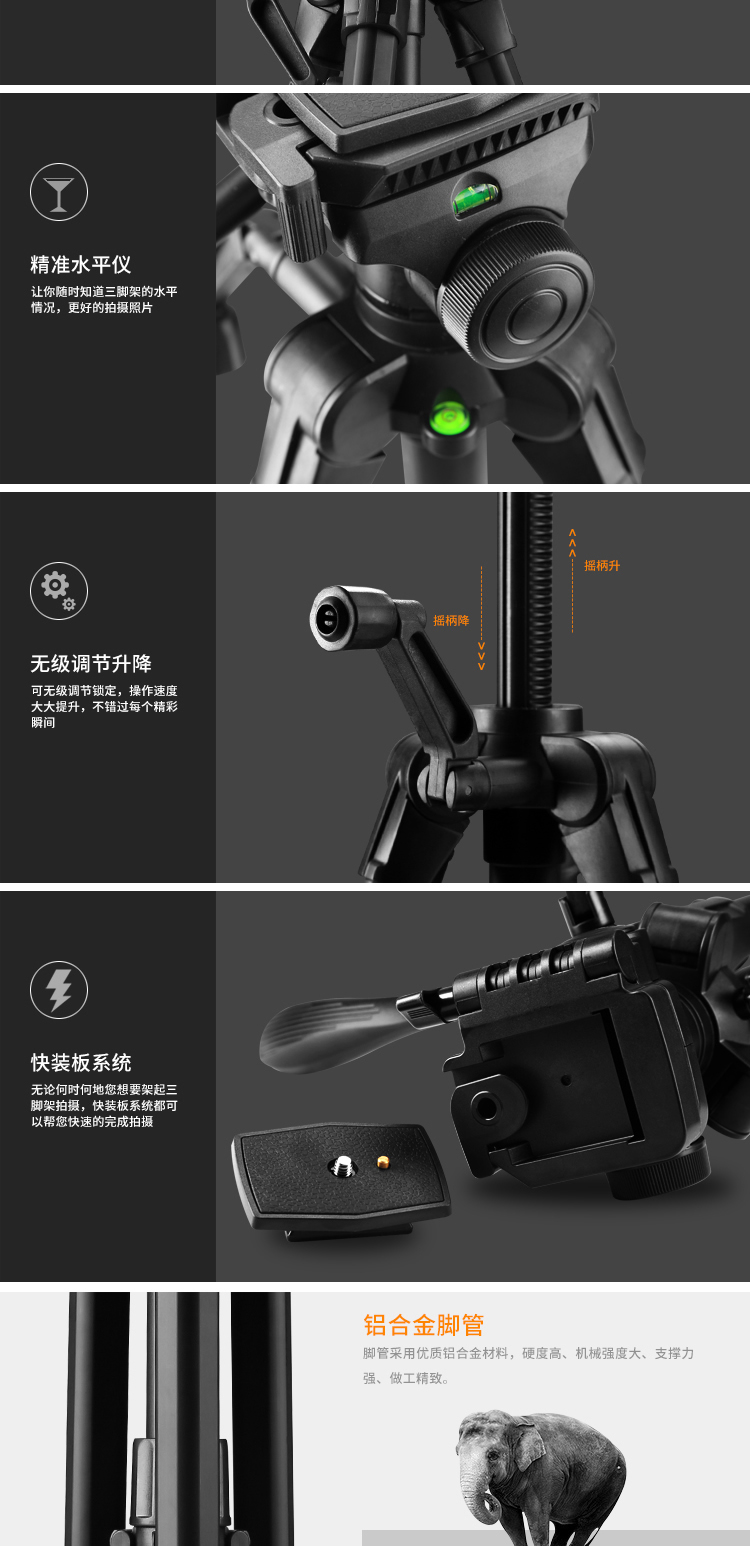 精准水平仪

让你随时知道三脚架的水平情况，更好的拍摄照片

无级调节升降

可无级调节锁定，操作速度大大提升，不错过每个精彩瞬间

摇柄降

摇柄升

快装板系统

无论何时何地您想要架起三脚架拍摄，快装板系统都可以帮您快速的完成拍摄

铝合金脚管

脚管采用优质铝合金材料，硬度高、机械强度大、支撑力强、做工精致。