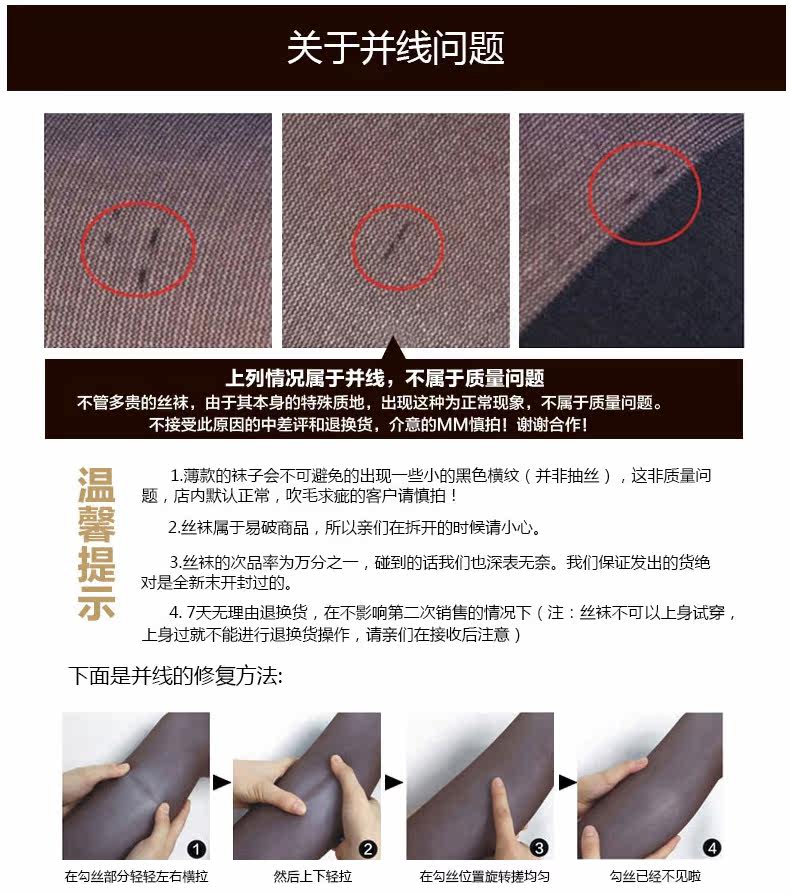 关于并线问题

上列情况属于并线，不属于质量问题
不管多贵的丝袜，由于其本身的特殊质地，出现这种为正常现象，不属于质量问题。
不接受此原因的中差评和退换货，介意的MM慎拍！谢谢合作！

温馨提示

1.薄款的袜子会不可避免的出现一些小的黑色横纹（并非抽丝），这非质量问题，店内默认正常，吹毛求疵的客户请慎拍！

2.丝袜属于易破商品，所以亲们在拆开的时候请小心。

3.丝袜的次品率为万分之一，碰到的话我们也深表无奈。我们保证发出的货绝对是全新未开封过的。

4. 7天无理由退换货，在不影响第二次销售的情况下（注：丝袜不可以上身试穿，上身过就不能进行退换货操作，请亲们在接收后注意）

下面是并线的修复方法:

1
在勾丝部分轻轻左右横拉

2
然后上下轻拉

3
在勾丝位置旋转搓均匀

4
勾丝已经不见啦