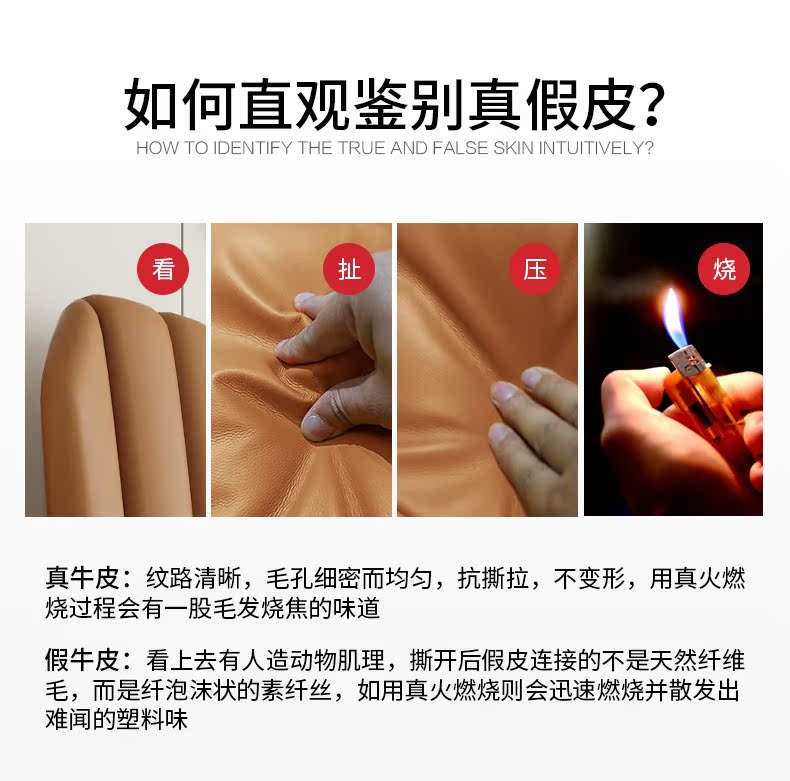 如何直观鉴别真假皮?

HOW TO IDENTIFY THE TRUE AND FALSE SKIN INTUITIVELY?

看

扯

压

烧

真牛皮：纹路清晰，毛孔细密而均匀，抗撕拉，不变形，用真火燃烧过程会有一股毛发烧焦的味道

假牛皮：看上去有人造动物肌理，撕开后假皮连接的不是天然纤维毛，而是纤泡沫状的素纤丝，如用真火燃烧则会迅速燃烧并散发出难闻的塑料味