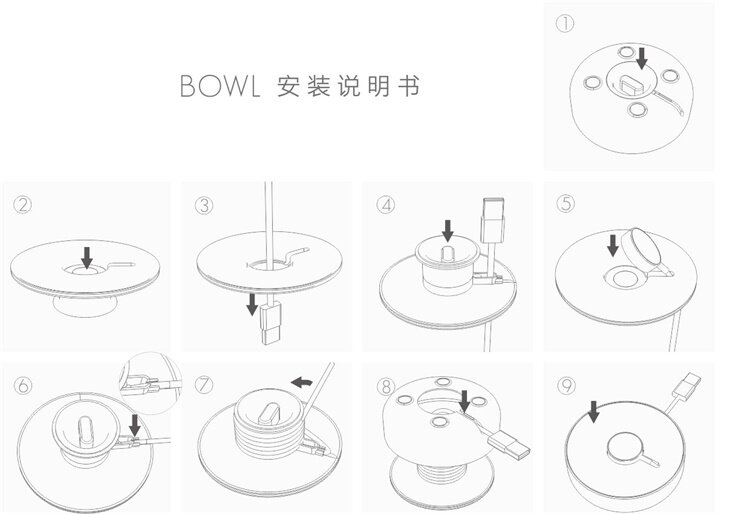 BOWL 安装说明书

①

②

③

④

⑤

⑥

⑦

⑧

⑨