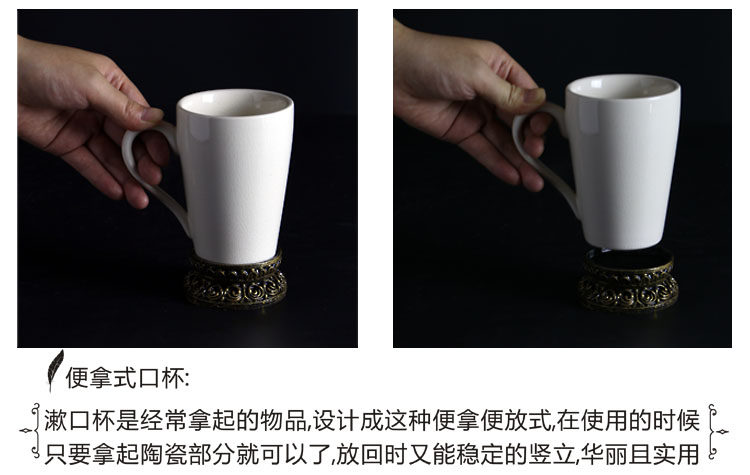 便拿式口杯:

漱口杯是经常拿起的物品,设计成这种便拿便放式,在使用的时候只要拿起陶瓷部分就可以了,放回时又能稳定的竖立,华丽且实用