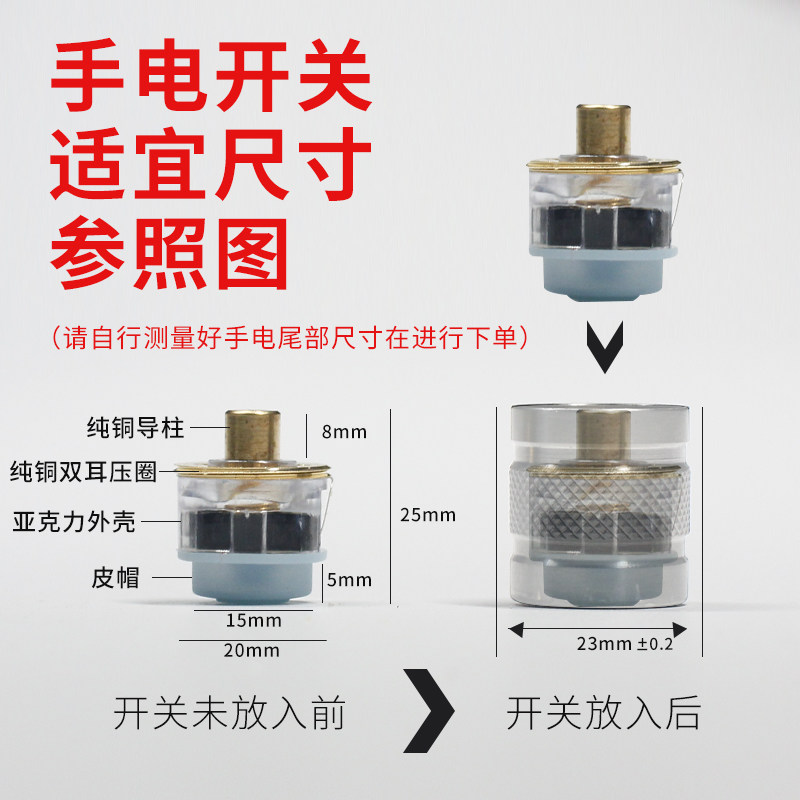 手电开关
适宜尺寸
参照图

（请自行测量好手电尾部尺寸在进行下单）

纯铜导柱
纯铜双耳压圈
亚克力外壳
皮帽

8mm
25mm
5mm
15mm
20mm

23mm ±0.2

开关未放入前
开关放入后