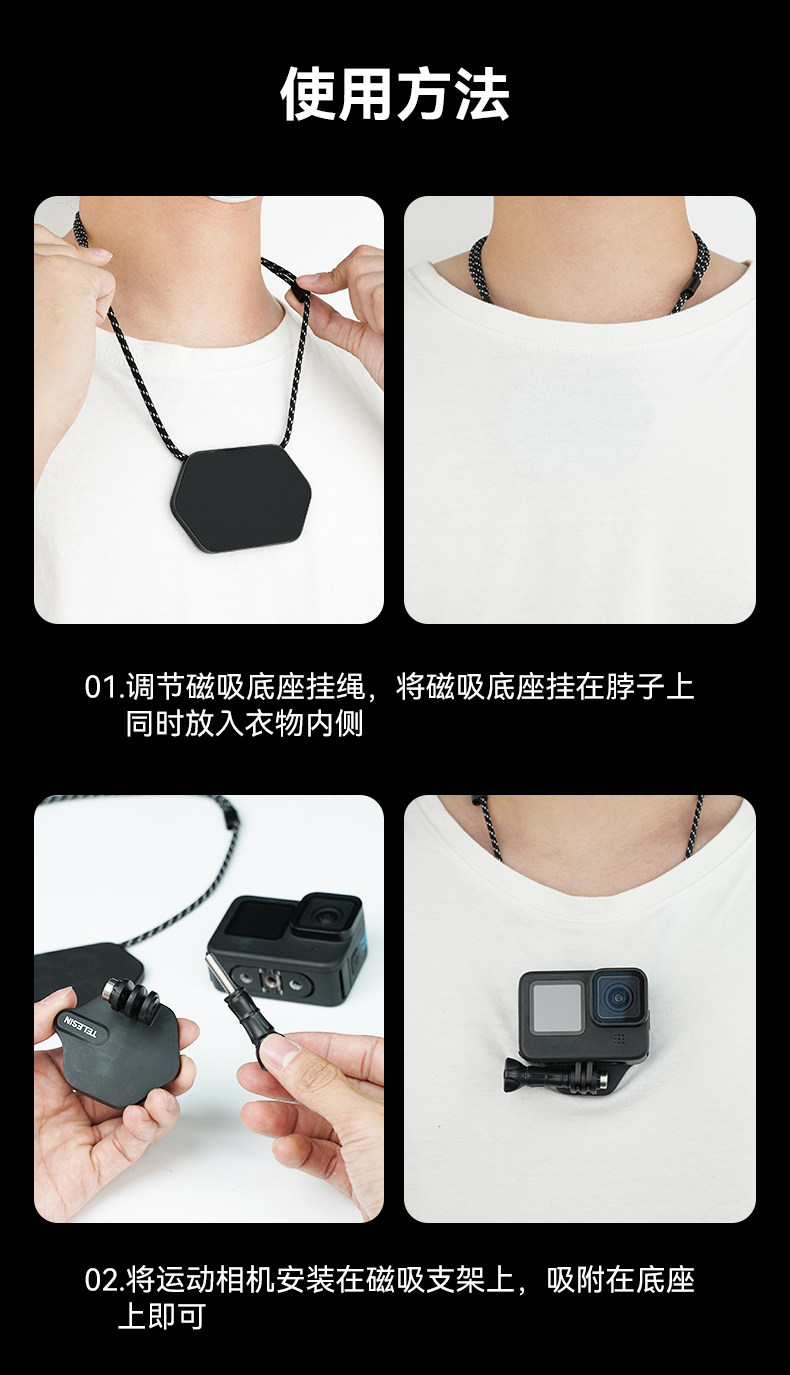 使用方法

01.调节磁吸底座挂绳，将磁吸底座挂在脖子上同时放入衣物内侧

TELESIN

02.将运动相机安装在磁吸支架上，吸附在底座上即可