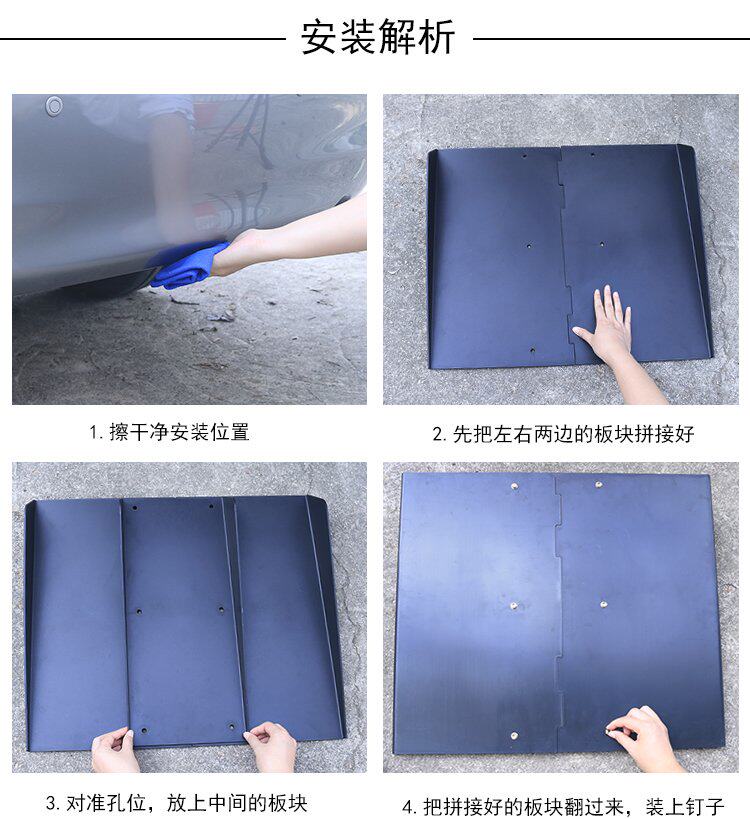 安装解析

1. 擦干净安装位置

2. 先把左右两边的板块拼接好

3. 对准孔位，放上中间的板块

4. 把拼接好的板块翻过来，装上钉子