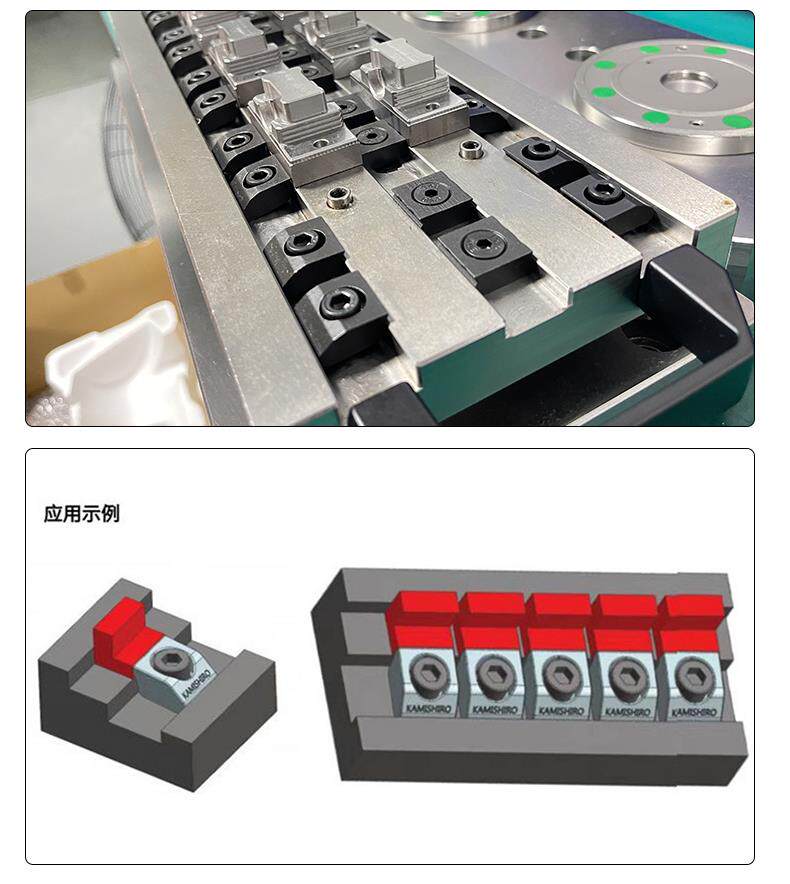 应用示例

KAMISHIRO

KAMISHIRO KAMISHIRO KAMISHIRO KAMISHIRO KAMISHIRO