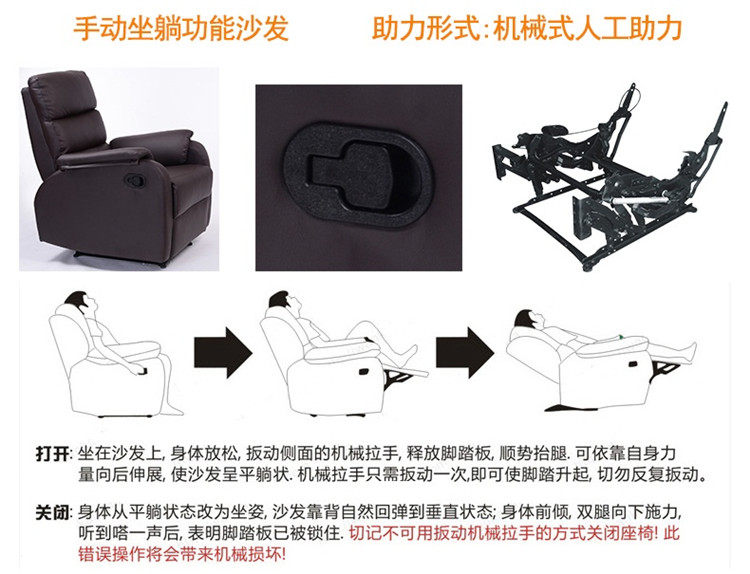 手动坐躺功能沙发

助力形式:机械式人工助力

打开: 坐在沙发上, 身体放松, 扳动侧面的机械拉手, 释放脚踏板, 顺势抬腿. 可依靠自身力量向后伸展, 使沙发呈平躺状. 机械拉手只需扳动一次,即可使脚踏升起, 切勿反复扳动。

关闭: 身体从平躺状态改为坐姿, 沙发靠背自然回弹到垂直状态; 身体前倾, 双腿向下施力, 听到嗒一声后, 表明脚踏板已被锁住. 切记不可用扳动机械拉手的方式关闭座椅! 此错误操作将会带来机械损坏!