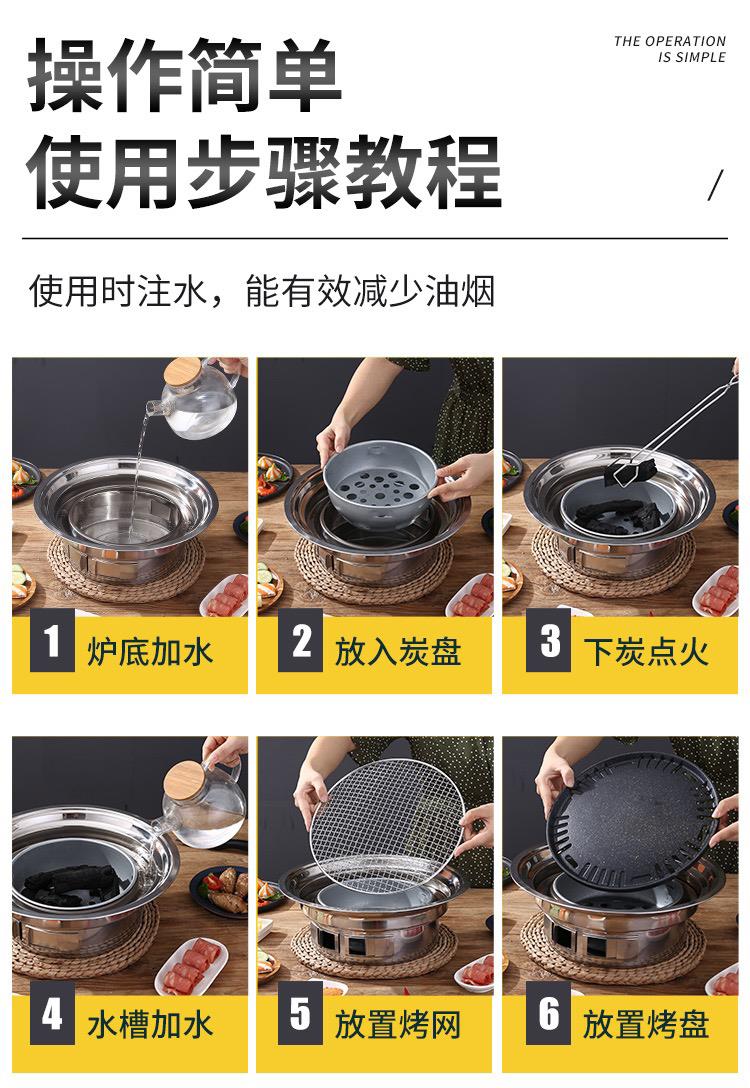 操作简单
使用步骤教程

THE OPERATION
IS SIMPLE

/

使用时注水，能有效减少油烟

1 炉底加水

2 放入炭盘

3 下炭点火

4 水槽加水

5 放置烤网

6 放置烤盘