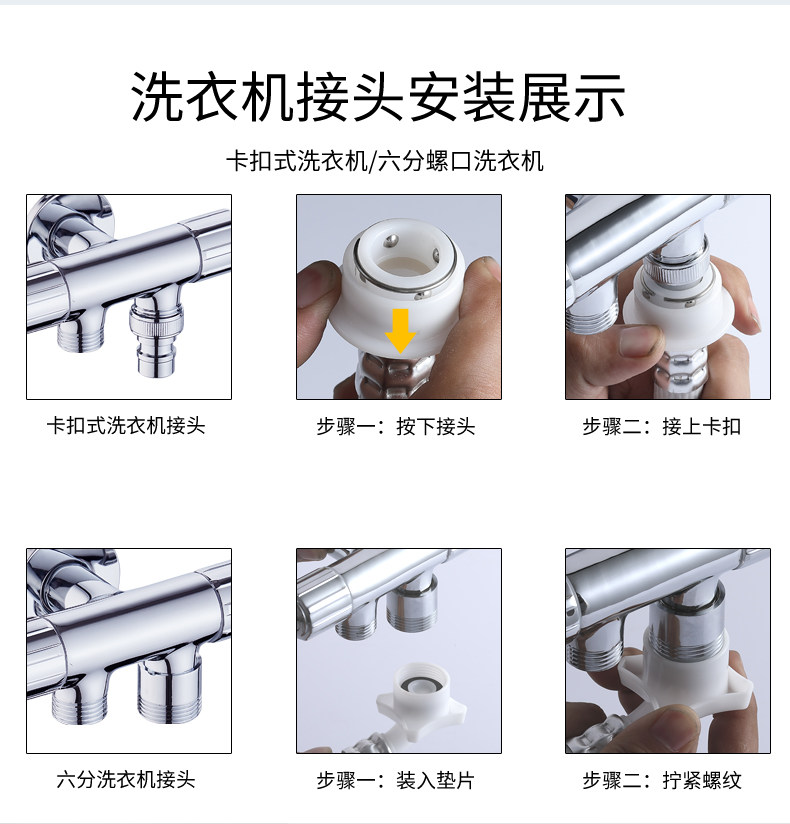 洗衣机接头安装展示

卡扣式洗衣机/六分螺口洗衣机

卡扣式洗衣机接头

步骤一：按下接头

步骤二：接上卡扣

六分洗衣机接头

步骤一：装入垫片

步骤二：拧紧螺纹