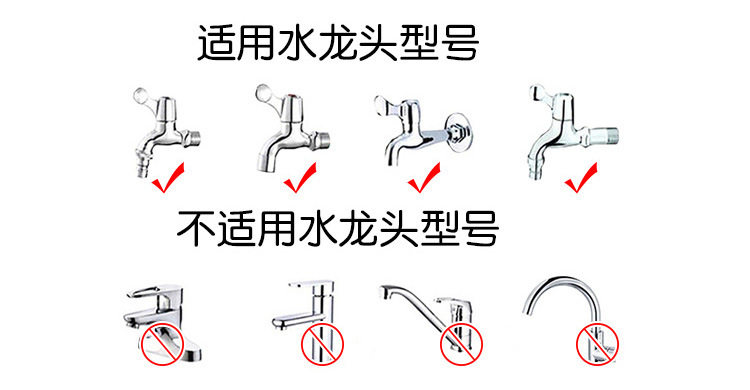 适用水龙头型号

不适用水龙头型号