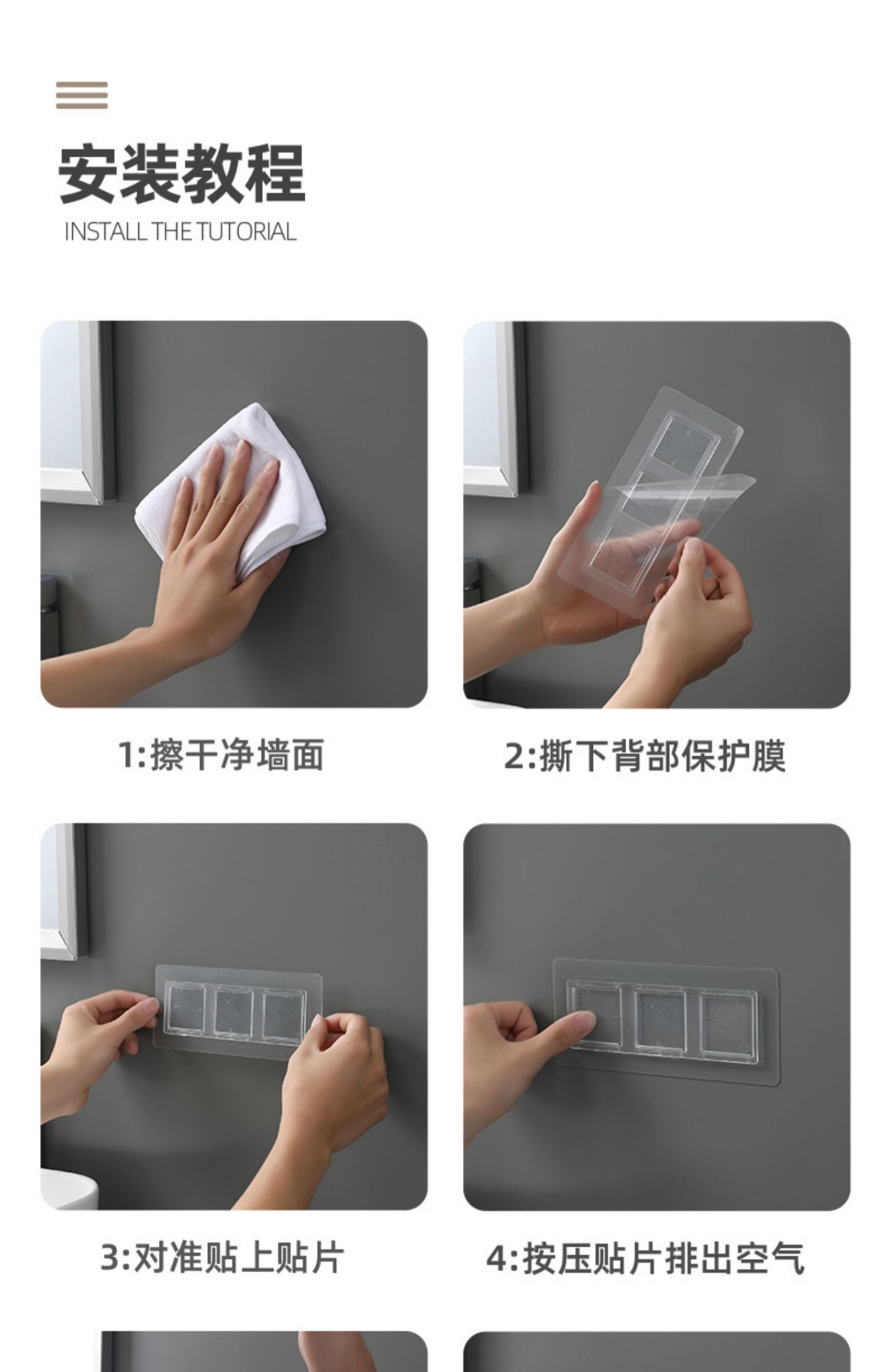 安装教程
INSTALL THE TUTORIAL

1:擦干净墙面

2:撕下背部保护膜

3:对准贴上贴片

4:按压贴片排出空气