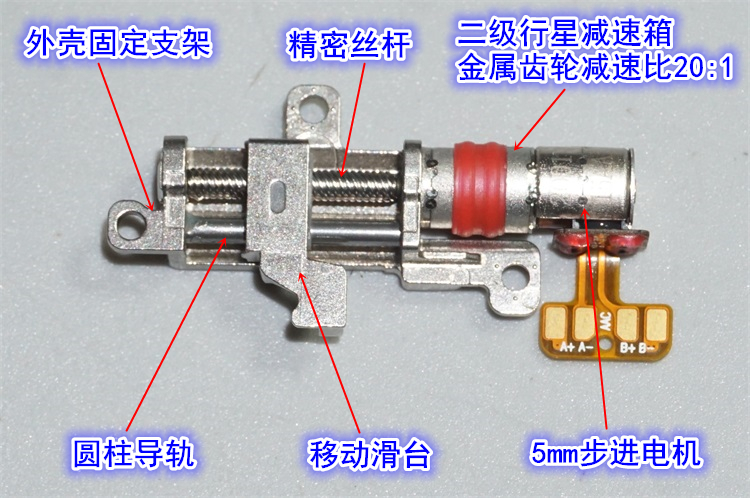 外壳固定支架

精密丝杆

二级行星减速箱
金属齿轮减速比20:1

AAC

A+ A-

B+ B-

圆柱导轨

移动滑台

5mm步进电机