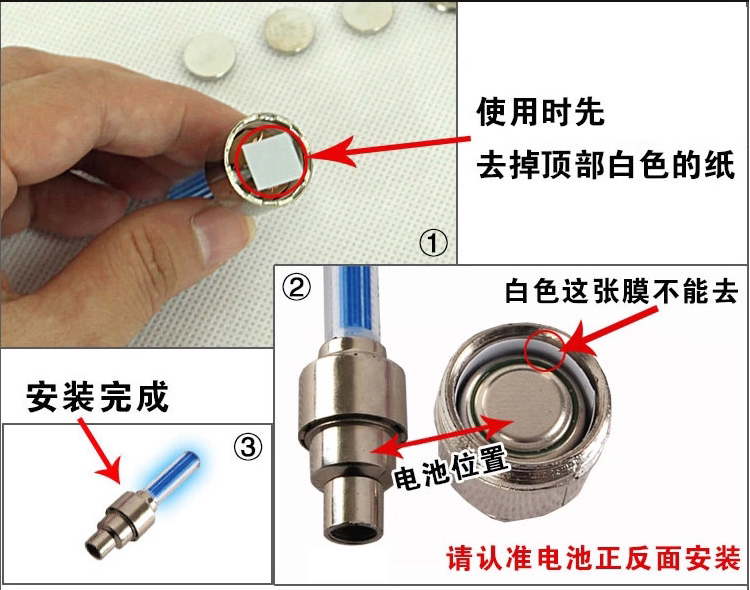 使用时先
去掉顶部白色的纸

①

②

白色这张膜不能去

电池位置

请认准电池正反面安装

安装完成

③