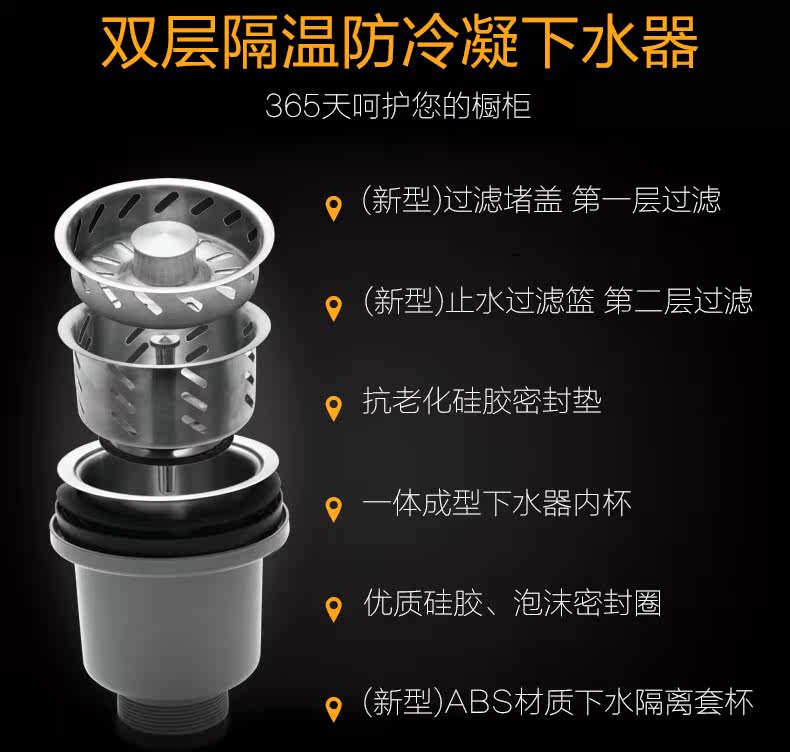 双层隔温防冷凝下水器

365天呵护您的橱柜

(新型)过滤堵盖 第一层过滤

(新型)止水过滤篮 第二层过滤

抗老化硅胶密封垫

一体成型下水器内杯

优质硅胶、泡沫密封圈

(新型)ABS材质下水隔离套杯