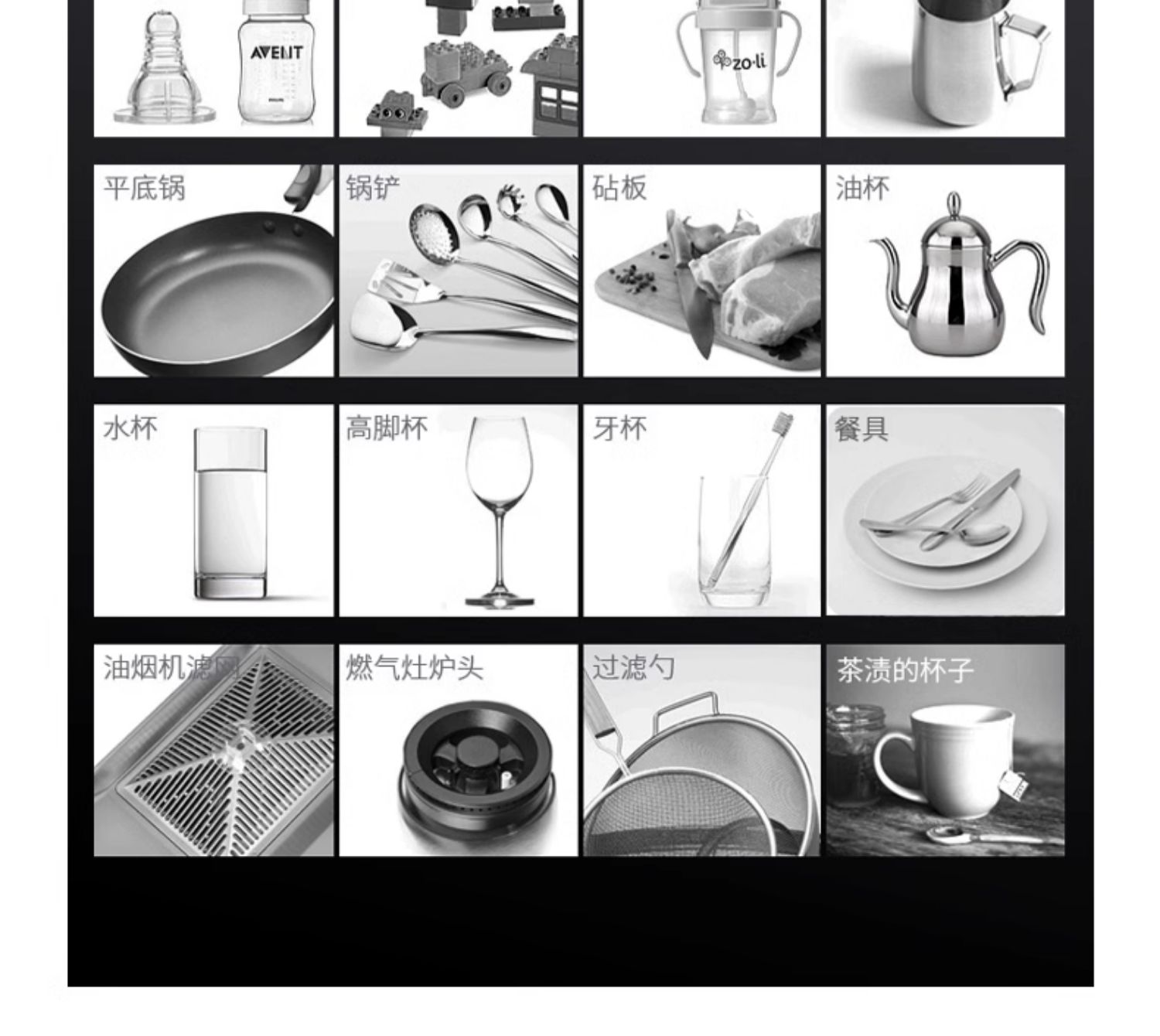 AVENT

PHILIPS

zo·li

平底锅

锅铲

砧板

油杯

水杯

高脚杯

牙杯

餐具

油烟机滤网

燃气灶炉头

过滤勺

茶渍的杯子