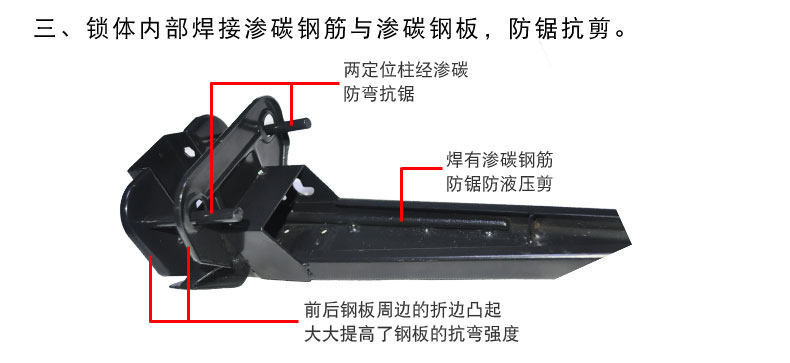 三、锁体内部焊接渗碳钢筋与渗碳钢板，防锯抗剪。

两定位柱经渗碳
防弯抗锯

焊有渗碳钢筋
防锯防液压剪

前后钢板周边的折边凸起
大大提高了钢板的抗弯强度