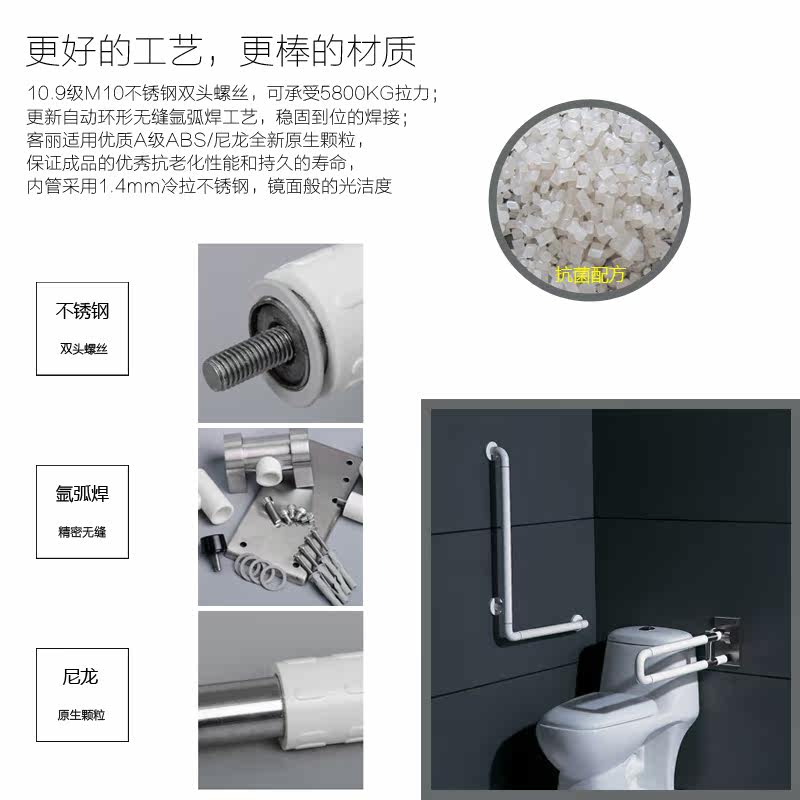 更好的工艺，更棒的材质

10.9级M10不锈钢双头螺丝，可承受5800KG拉力；
更新自动环形无缝氩弧焊工艺，稳固到位的焊接；
客丽适用优质A级ABS/尼龙全新原生颗粒，
保证成品的优秀抗老化性能和持久的寿命，
内管采用1.4mm冷拉不锈钢，镜面般的光洁度

抗菌配方

不锈钢
双头螺丝

氩弧焊
精密无缝

尼龙
原生颗粒