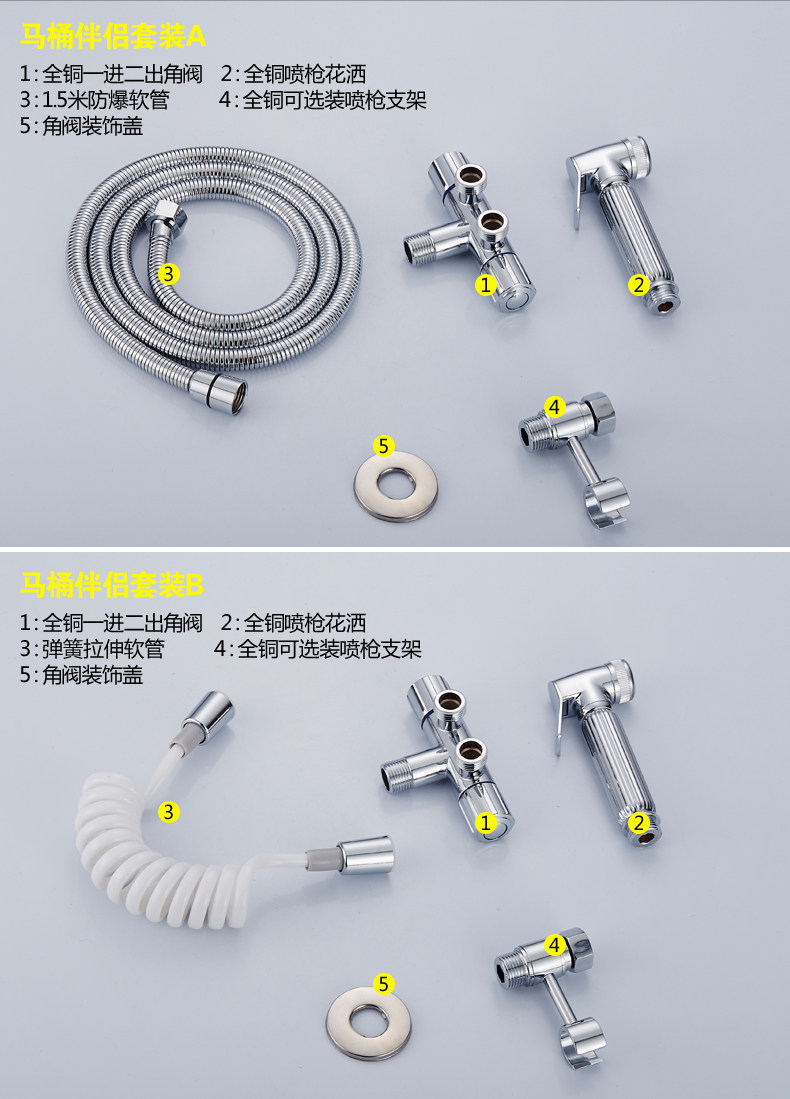 马桶伴侣套装A

1:全铜一进二出角阀　2:全铜喷枪花洒
3:1.5米防爆软管　4:全铜可选装喷枪支架
5:角阀装饰盖

3
1
2
4
5

马桶伴侣套装B

1:全铜一进二出角阀　2:全铜喷枪花洒
3:弹簧拉伸软管　4:全铜可选装喷枪支架
5:角阀装饰盖

3
1
2
4
5