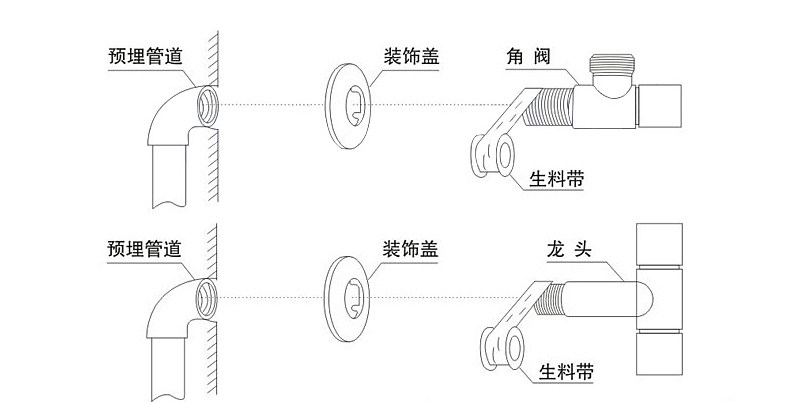 预埋管道

装饰盖

角阀

生料带

预埋管道

装饰盖

龙 头

生料带