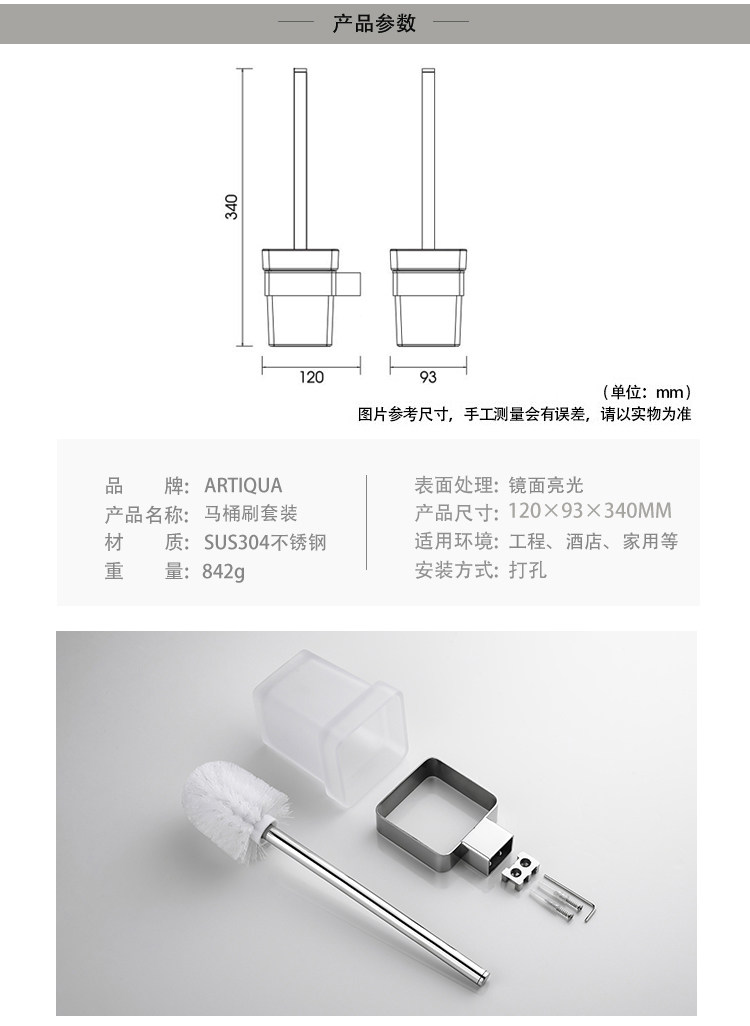 产品参数

340

120

93

（单位：mm）
图片参考尺寸，手工测量会有误差，请以实物为准

品　　牌：ARTIQUA
产品名称：马桶刷套装
材　　质：SUS304不锈钢
重　　量：842g

表面处理：镜面亮光
产品尺寸：120×93×340MM
适用环境：工程、酒店、家用等
安装方式：打孔