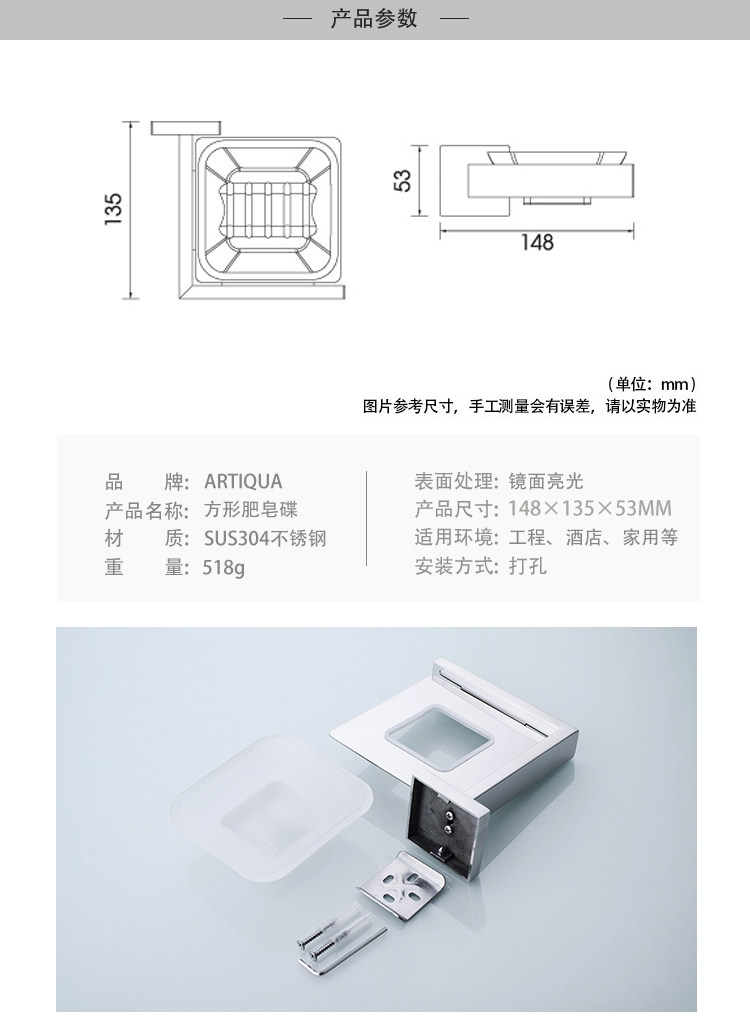 — 产品参数 —

135

53

148

（单位：mm）
图片参考尺寸，手工测量会有误差，请以实物为准

品　　牌：ARTIQUA
产品名称：方形肥皂碟
材　　质：SUS304不锈钢
重　　量：518g

表面处理：镜面亮光
产品尺寸：148×135×53MM
适用环境：工程、酒店、家用等
安装方式：打孔